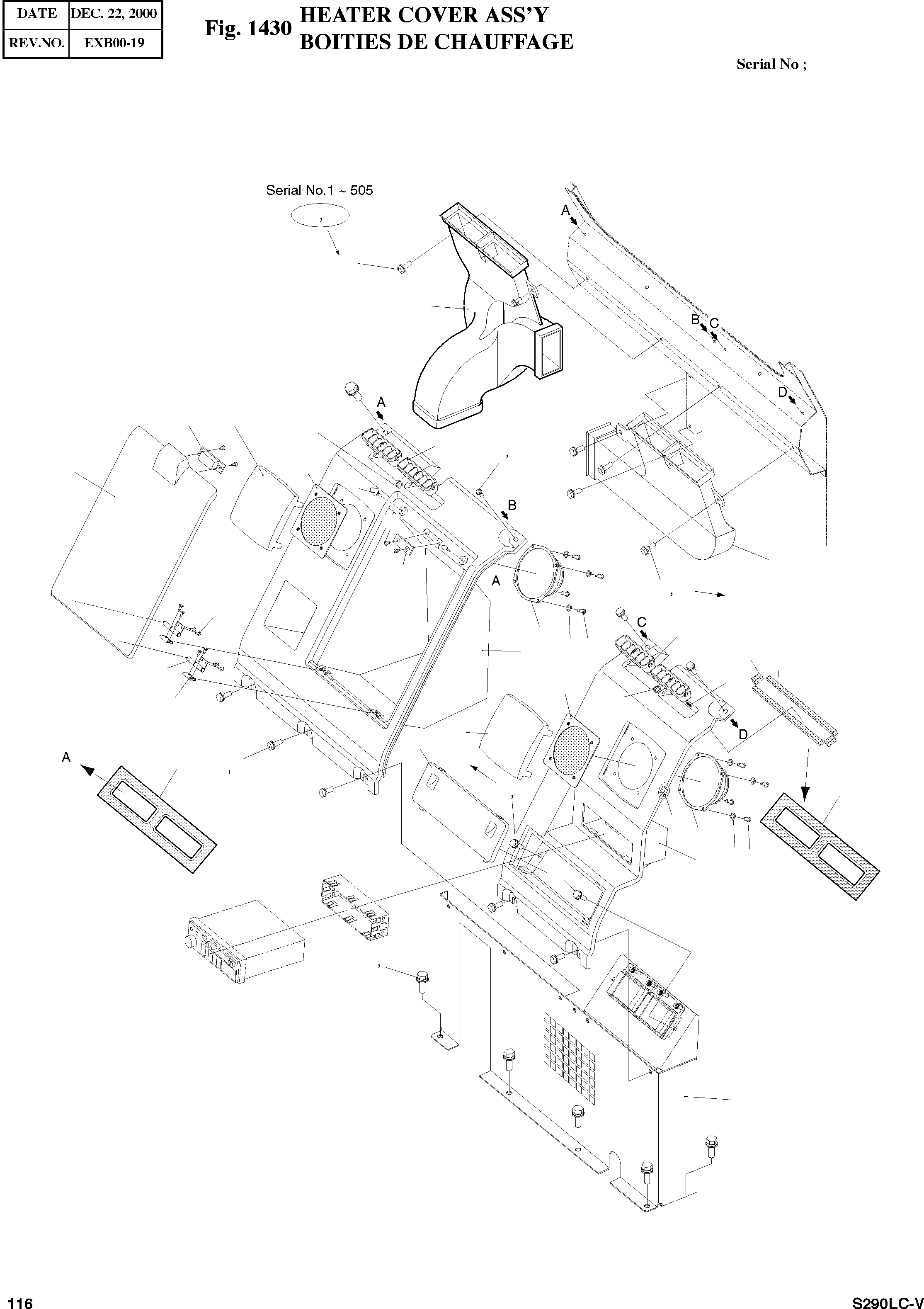 | DATE | DEC. 22, 2000 |
|---|---|
| REV.NO. | EXB00-19 |

Fig. 1430 HEATER COVER ASS'Y
BOITIES DE CHAUFFAGE

Serial No ;

Serial No.1 ~ 505

,

A

B C

D

A

,

B

A

,

C

D

A

,

,

,

116

S290LC-V