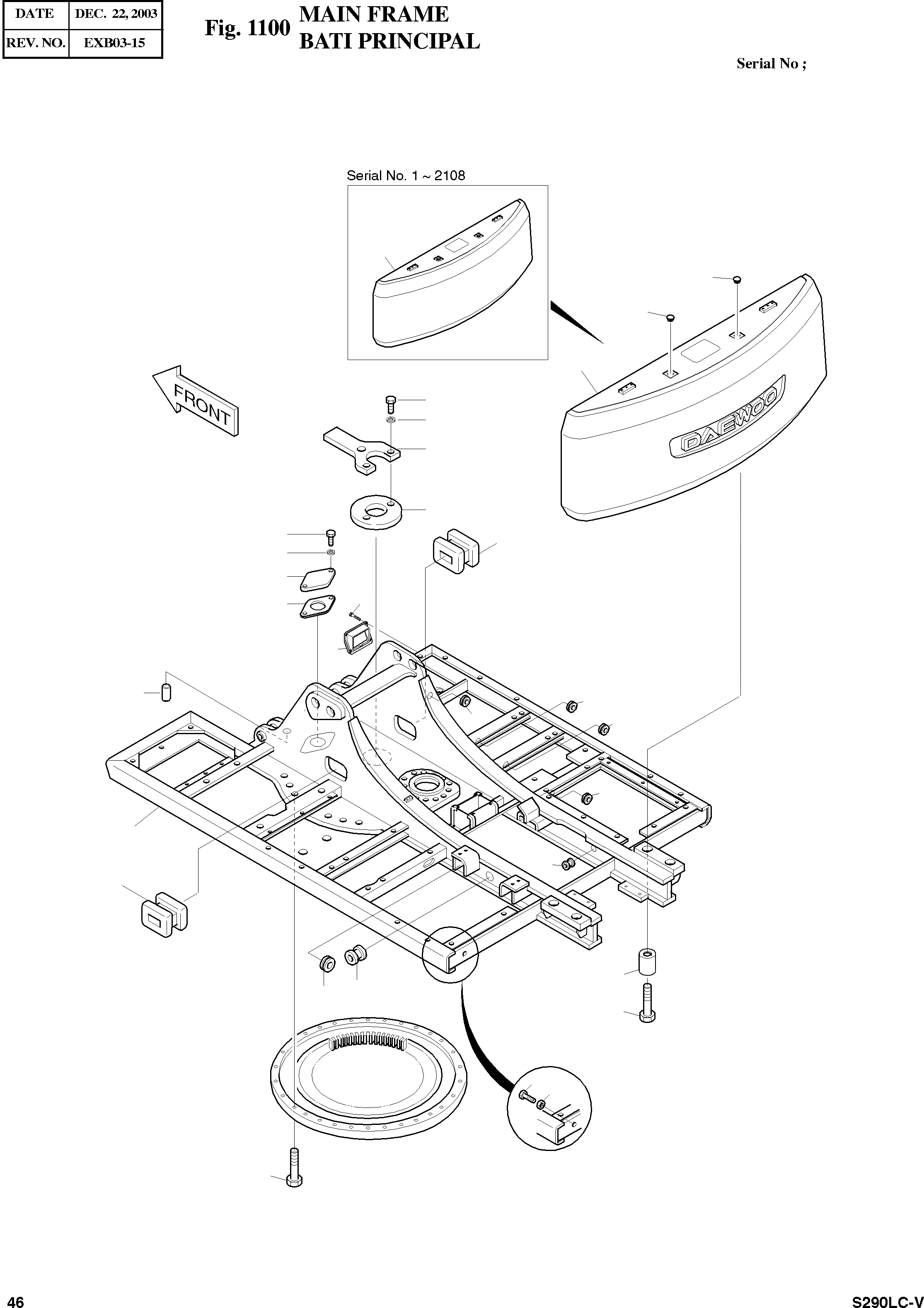 | DATE | DEC. 22, 2003 |
|---|---|
| REV. NO. | EXB03-15 |

Fig. 1100 MAIN FRAME
BATI PRINCIPAL

Serial No ;

Serial No. 1 ~ 2108

FRONT

DAEWOO

46

S290LC-V