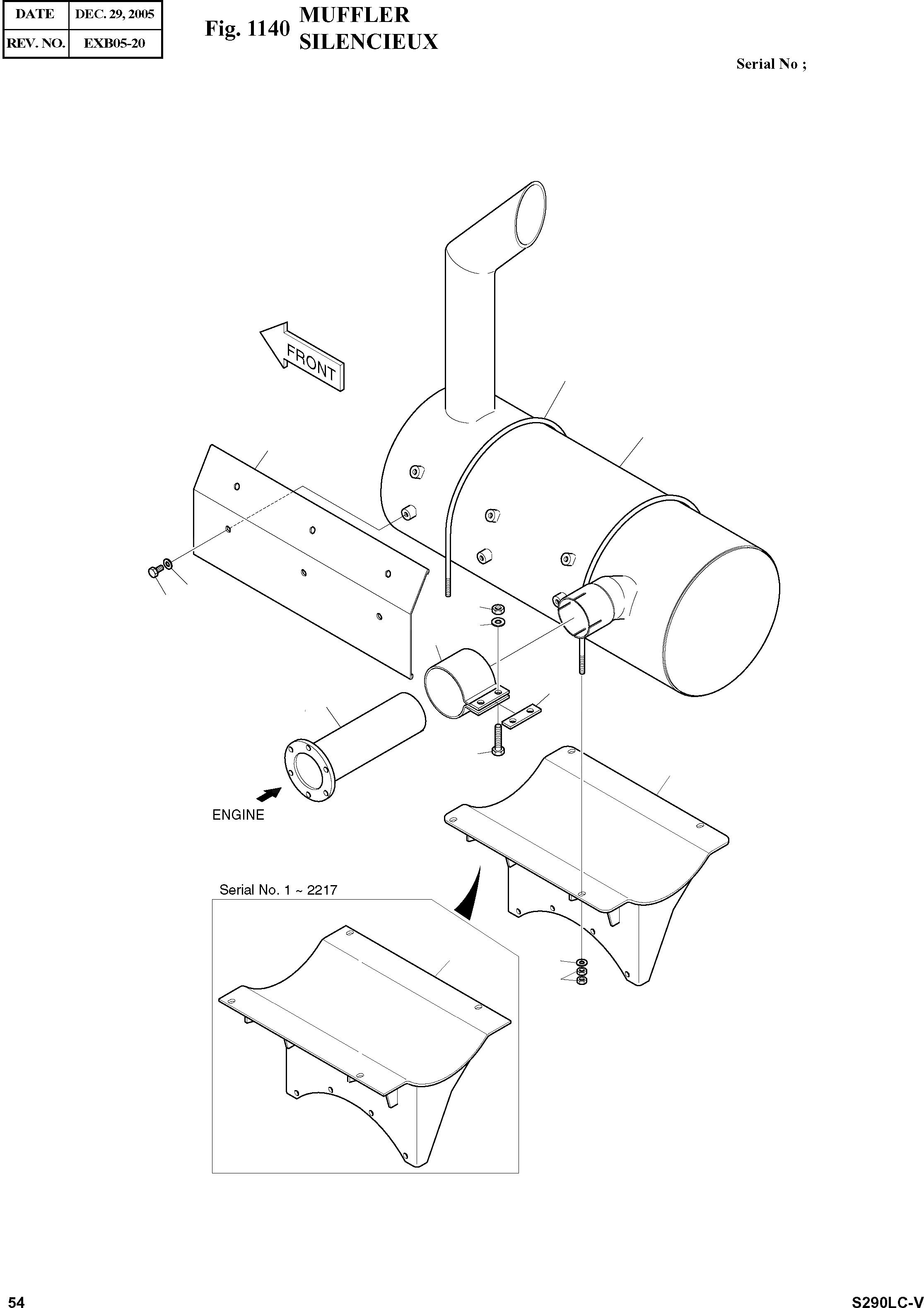 | DATE | DEC. 29, 2005 |
|---|---|
| REV. NO. | EXB05-20 |

Fig. 1140 MUFFLER SILENCIEUX

Serial No ;

FRONT

ENGINE

Serial No. 1 ~ 2217

54

S290LC-V