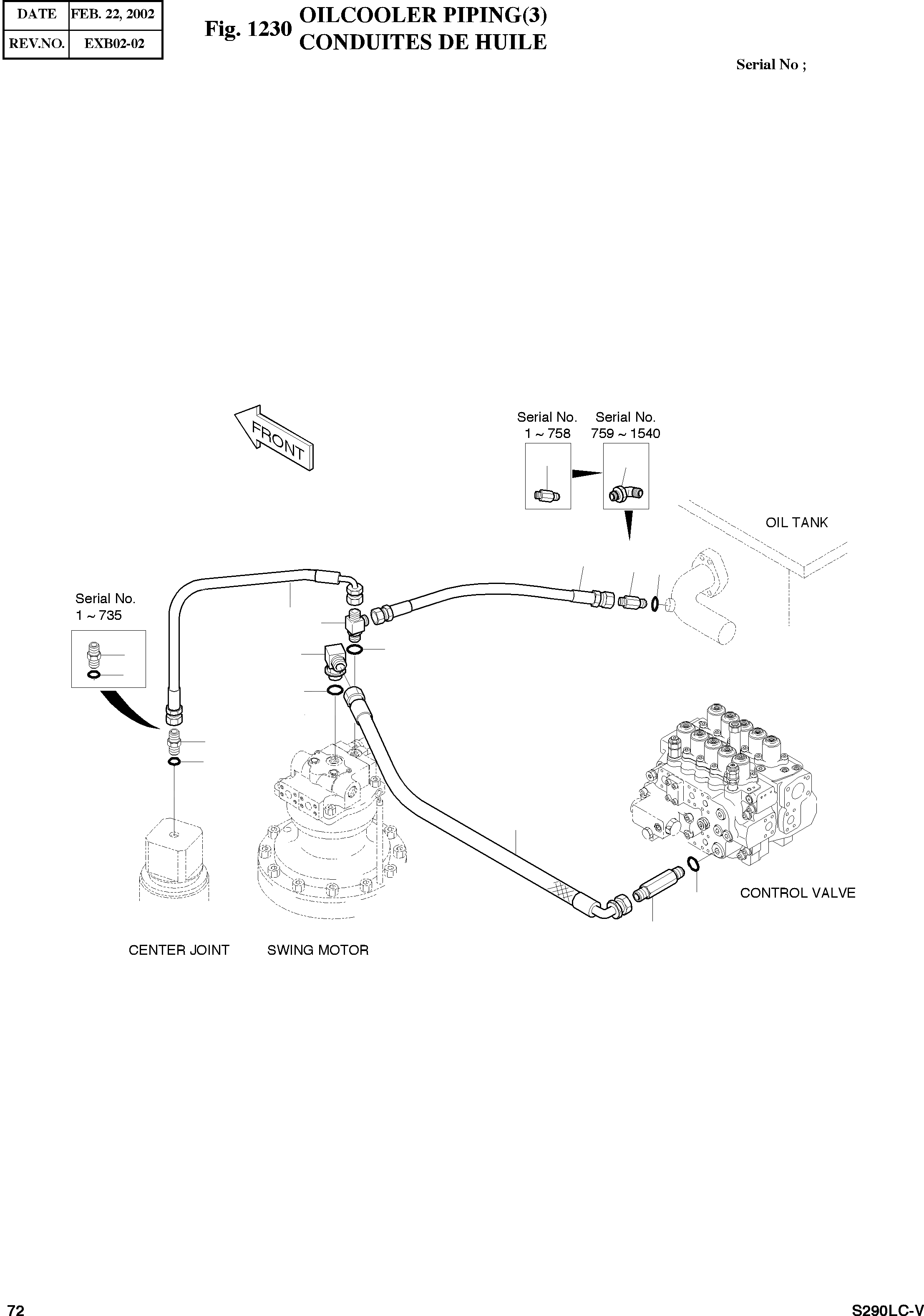 | DATE | FEB. 22, 2002 |
|---|---|
| REV.NO. | EXB02-02 |

Fig. 1230 OILCOOLER PIPING(3)
CONDUITES DE HUILE

Serial No ;

FRONT

Serial No.
1 ~ 758

Serial No.
759 ~ 1540

OIL TANK

Serial No.
1 ~ 735

CONTROL VALVE

CENTER JOINT

SWING MOTOR

72

S290LC-V