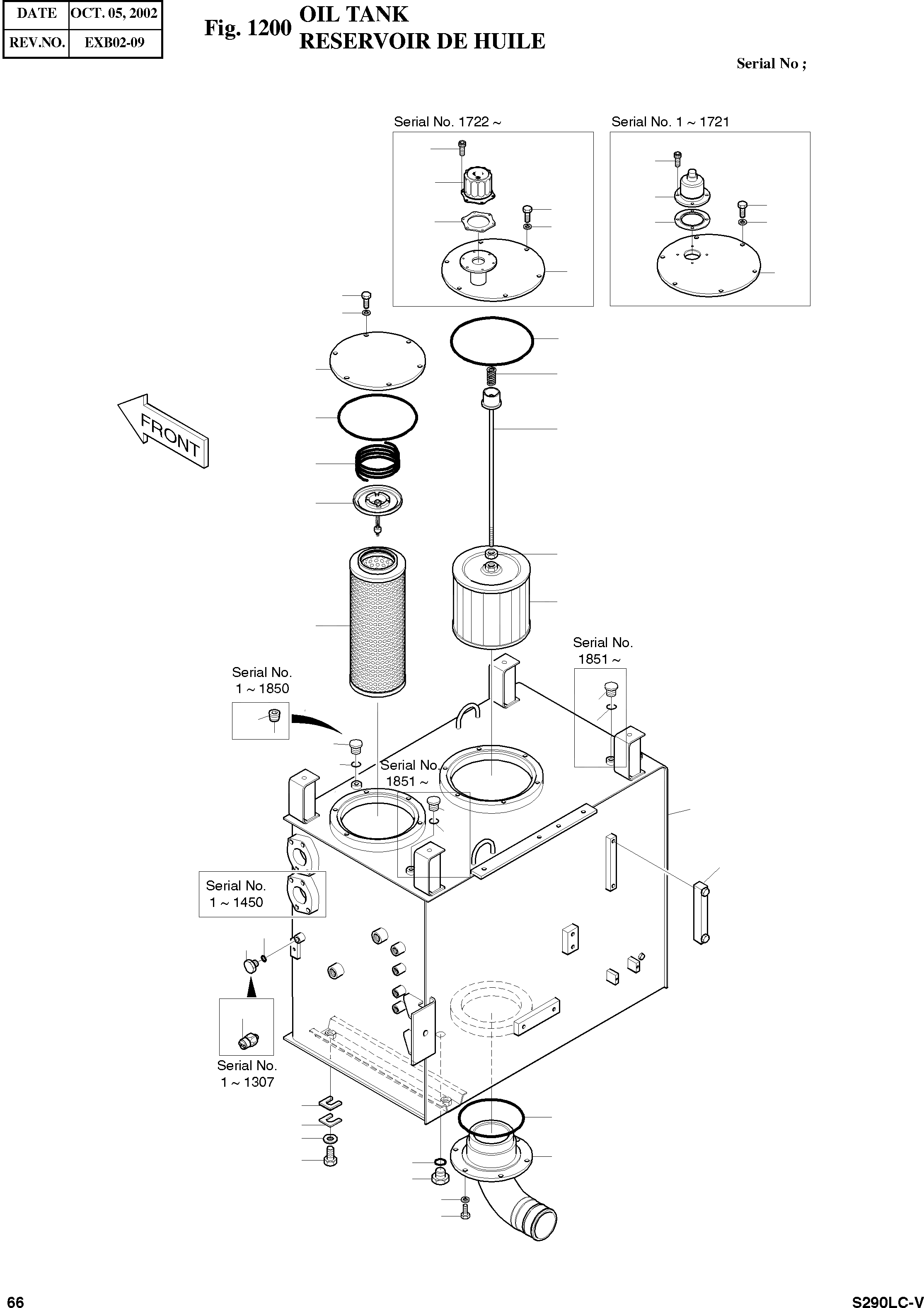 | DATE | OCT. 05, 2002 |
|---|---|
| REV.NO. | EXB02-09 |

Fig. 1200 OIL TANK
RESERVOIR DE HUILE

Serial No ;

Serial No. 1722 ~

Serial No. 1 ~ 1721

FRONT

Serial No. 1851 ~

Serial No. 1 ~ 1850

Serial No. 1851 ~

Serial No. 1 ~ 1450

Serial No. 1 ~ 1307

66

S290LC-V