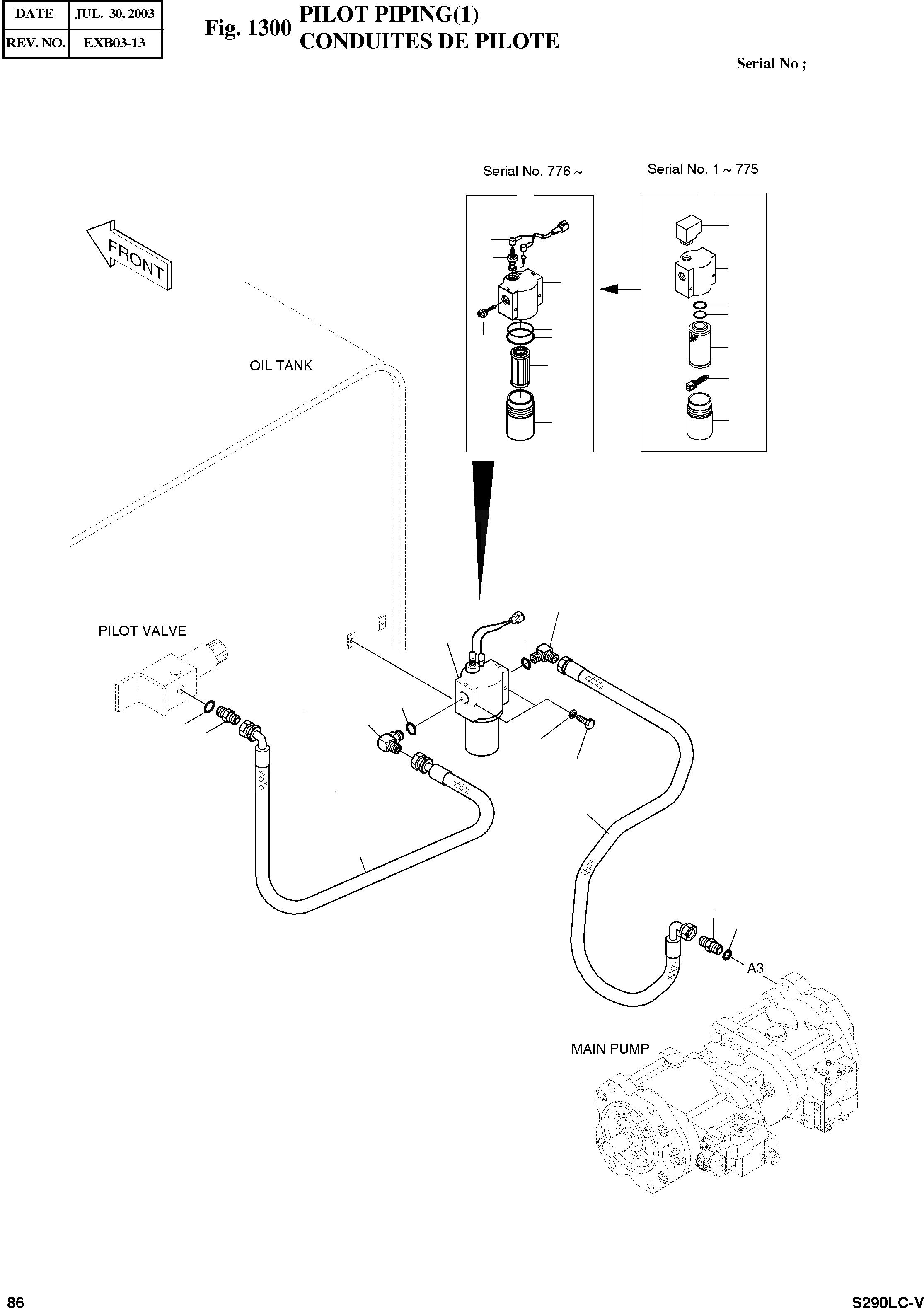 | DATE | JUL. 30, 2003 |
|---|---|
| REV. NO. | EXB03-13 |

Fig. 1300 PILOT PIPING(1)
CONDUITES DE PILOTE

Serial No ;

Serial No. 776 ~

Serial No. 1 ~ 775

FRONT

OIL TANK

PILOT VALVE

A3

MAIN PUMP

86

S290LC-V