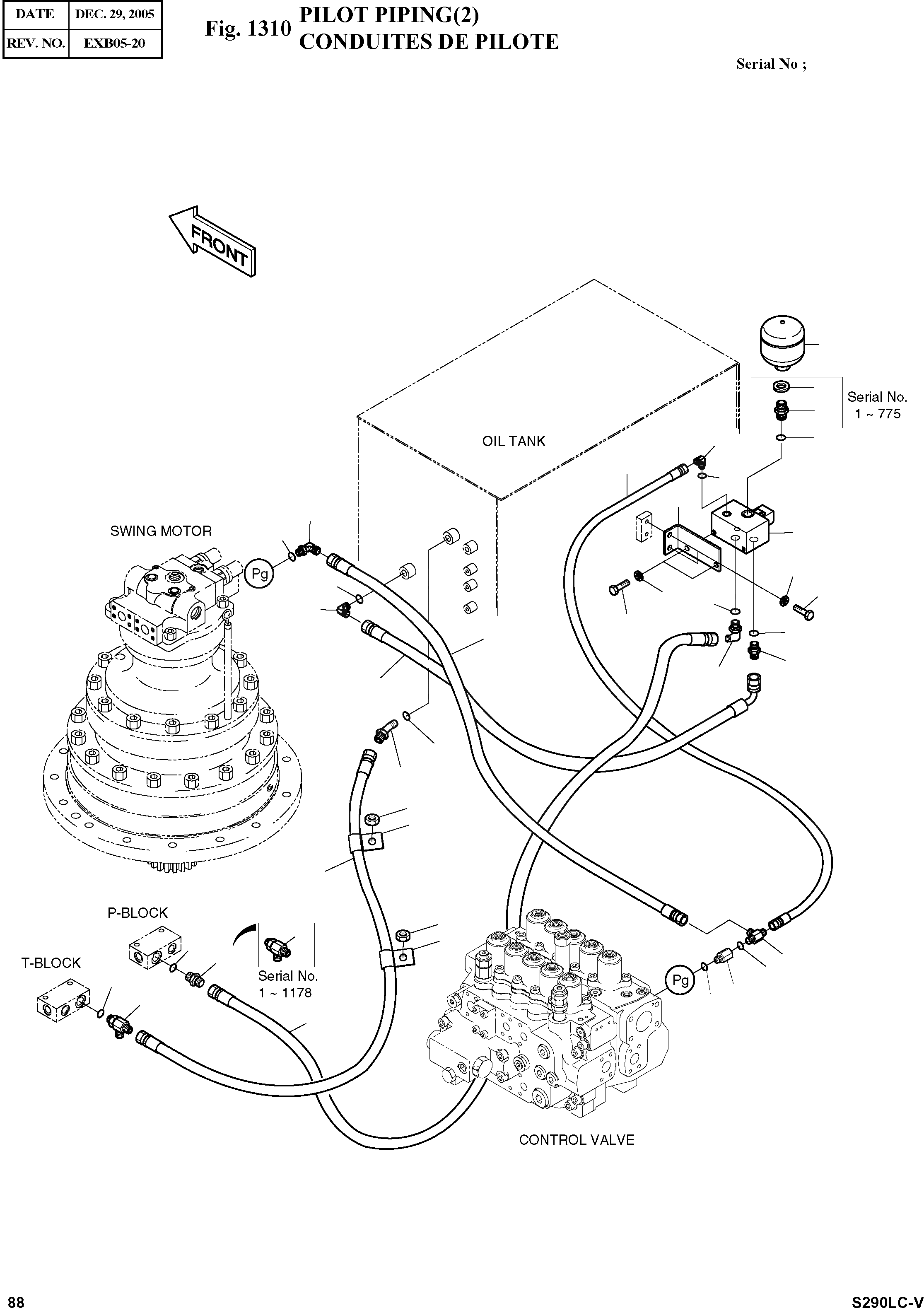 | DATE | DEC. 29, 2005 |
|---|---|
| REV. NO. | EXB05-20 |

Fig. 1310 PILOT PIPING(2)
CONDUITES DE PILOTE

Serial No ;

FRONT

Serial No.
1 ~ 775

OIL TANK

SWING MOTOR

Pg

P-BLOCK

T-BLOCK

Serial No.
1 ~ 1178

Pg

CONTROL VALVE

88

S290LC-V