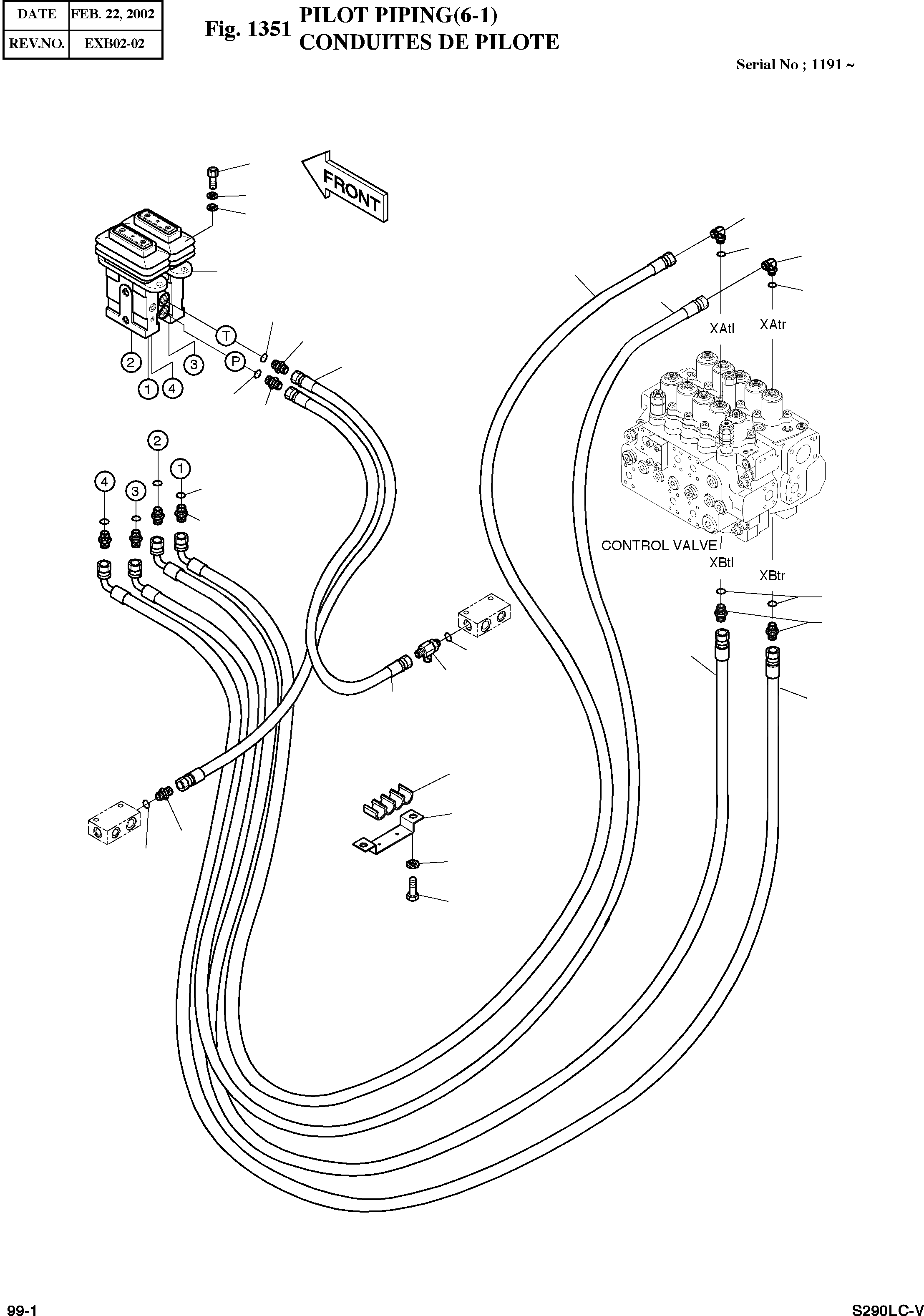 | DATE | FEB. 22, 2002 |
|---|---|
| REV.NO. | EXB02-02 |

Fig. 1351 PILOT PIPING(6-1)
CONDUITES DE PILOTE

Serial No ; 1191 ~

FRONT

T
P
2
3
1
4

2
1
4
3

XAtl
XAtr

CONTROL VALVE
XBtl
XBtr

99-1
S290LC-V