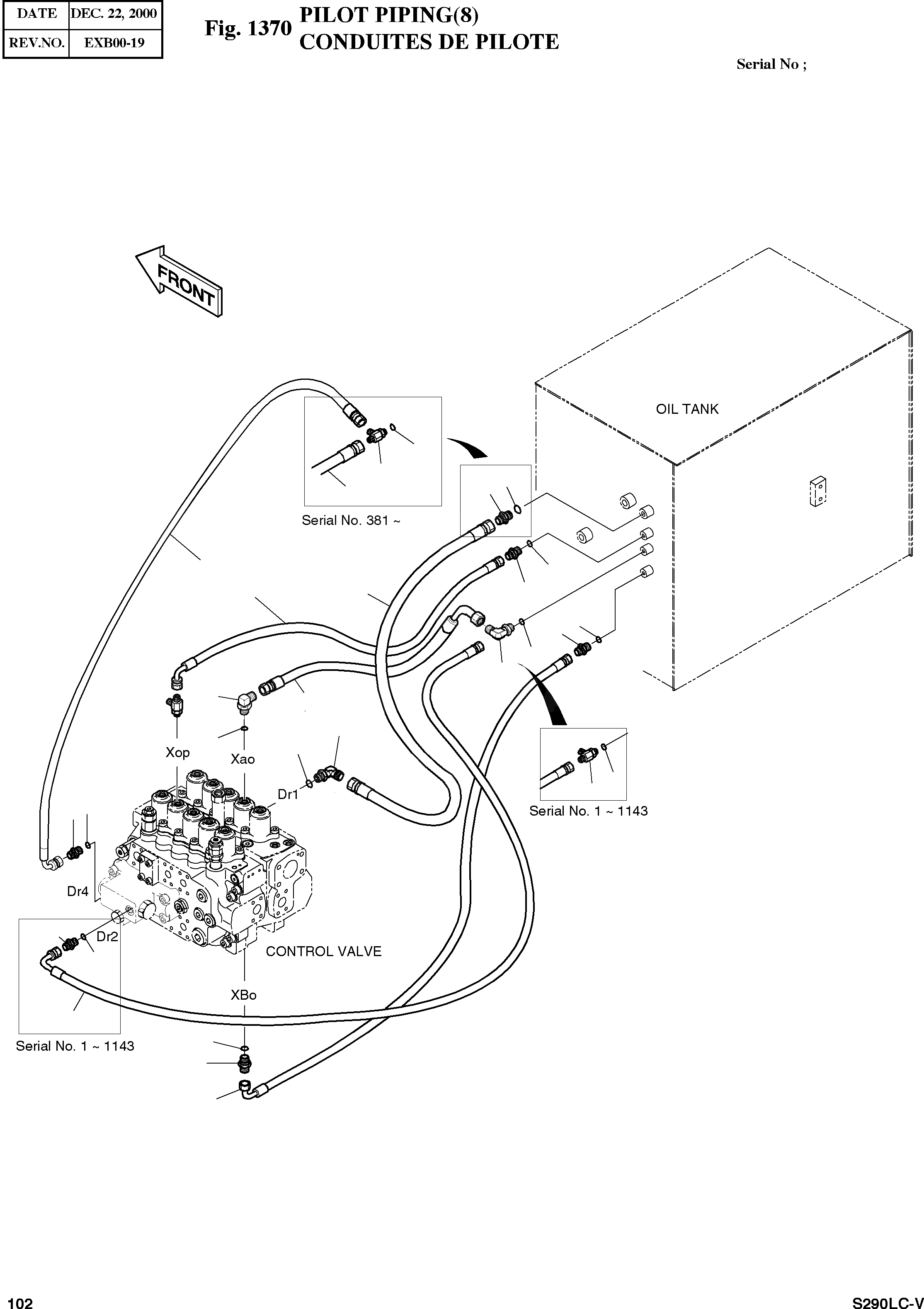 | DATE | DEC. 22, 2000 |
|---|---|
| REV.NO. | EXB00-19 |

Fig. 1370 PILOT PIPING(8)
CONDUITES DE PILOTE

Serial No ;

FRONT

OIL TANK

Serial No. 381 ~

Xop

Xao

Dr1

Serial No. 1 ~ 1143

Dr4

Dr2

CONTROL VALVE

XBo

Serial No. 1 ~ 1143

102

S290LC-V