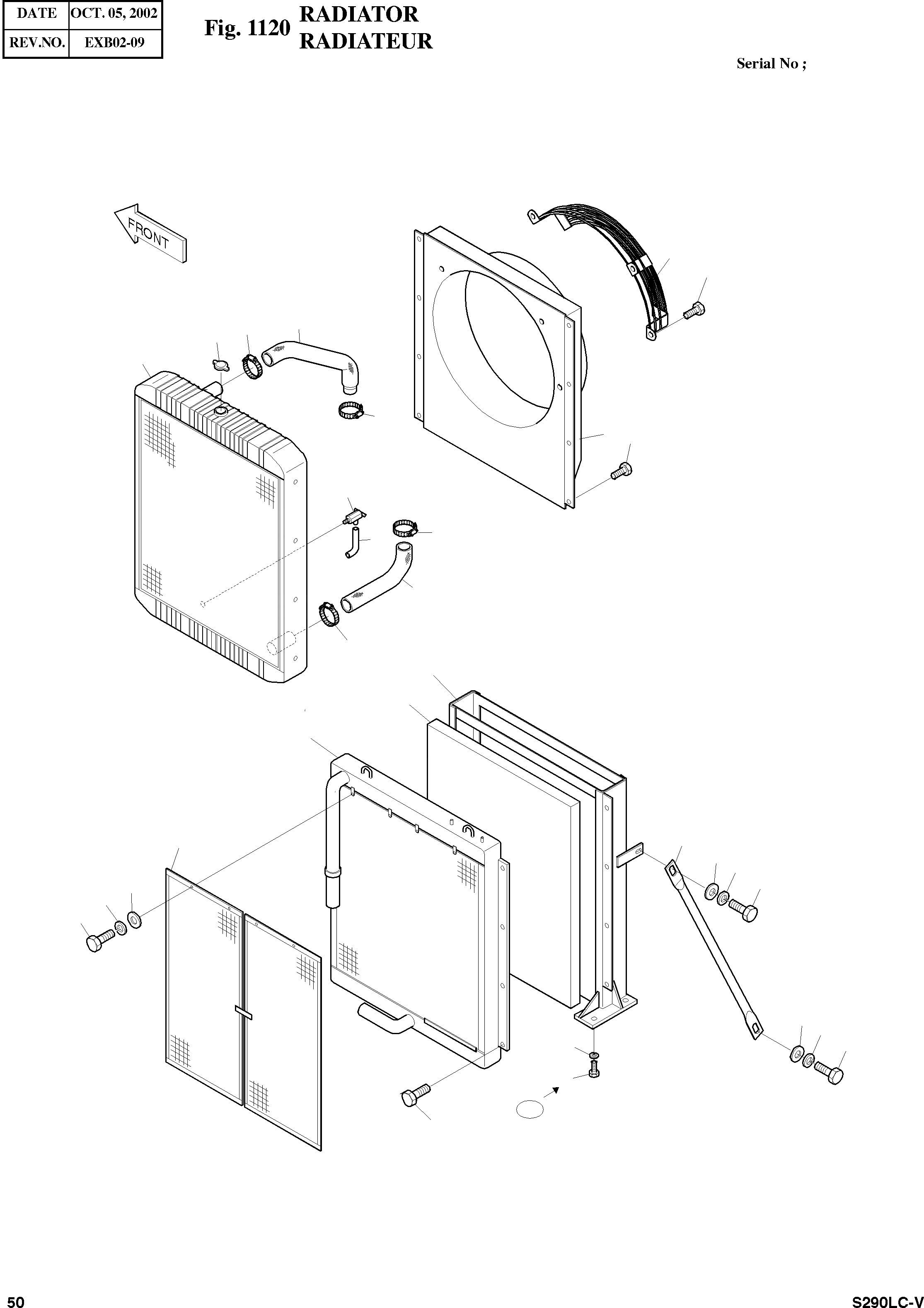 | DATE | OCT. 05, 2002 |
|---|---|
| REV.NO. | EXB02-09 |

Fig. 1120 RADIATOR RADIATEUR

Serial No ;

FRONT

50

S290LC-V