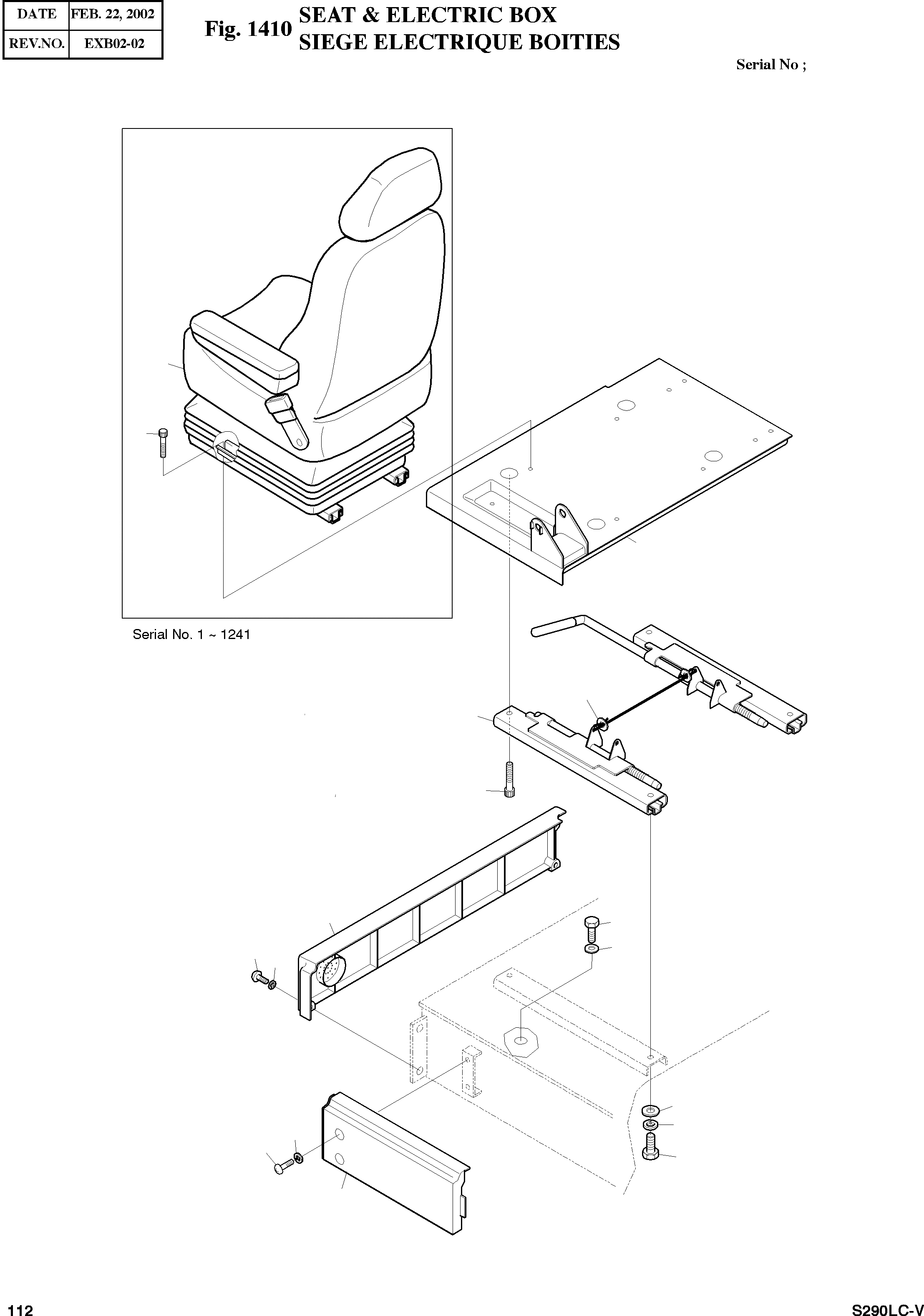 | DATE | FEB. 22, 2002 |
|---|---|
| REV.NO. | EXB02-02 |

Fig. 1410 SEAT & ELECTRIC BOX
SIEGE ELECTRIQUE BOITIES

Serial No ;

Serial No. 1 ~ 1241

112

S290LC-V