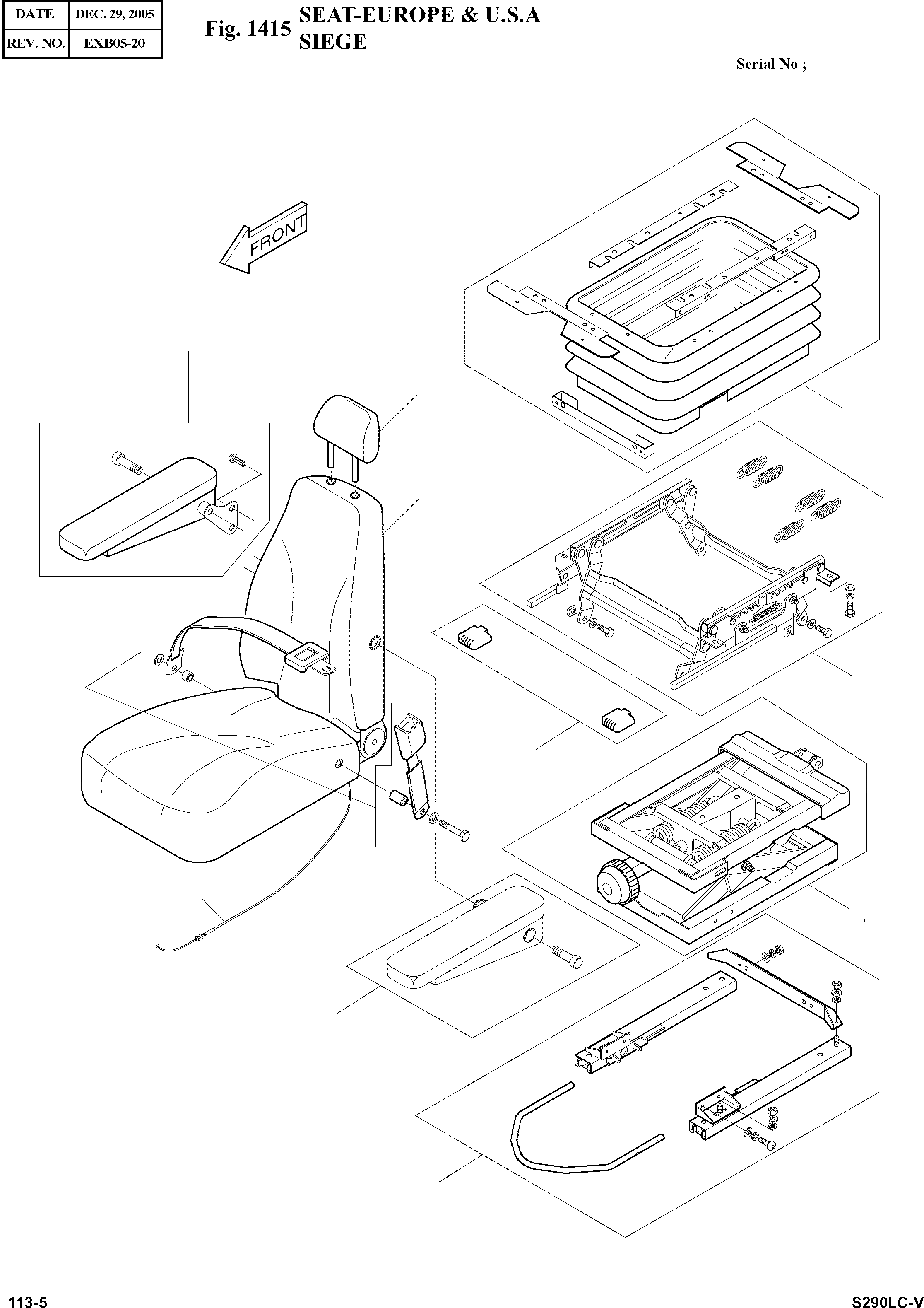 | DATE | DEC. 29, 2005 |
|---|---|
| REV. NO. | EXB05-20 |

Fig. 1415 SEAT-EUROPE & U.S.A
SIEGE

Serial No ;

FRONT

113-5

S290LC-V