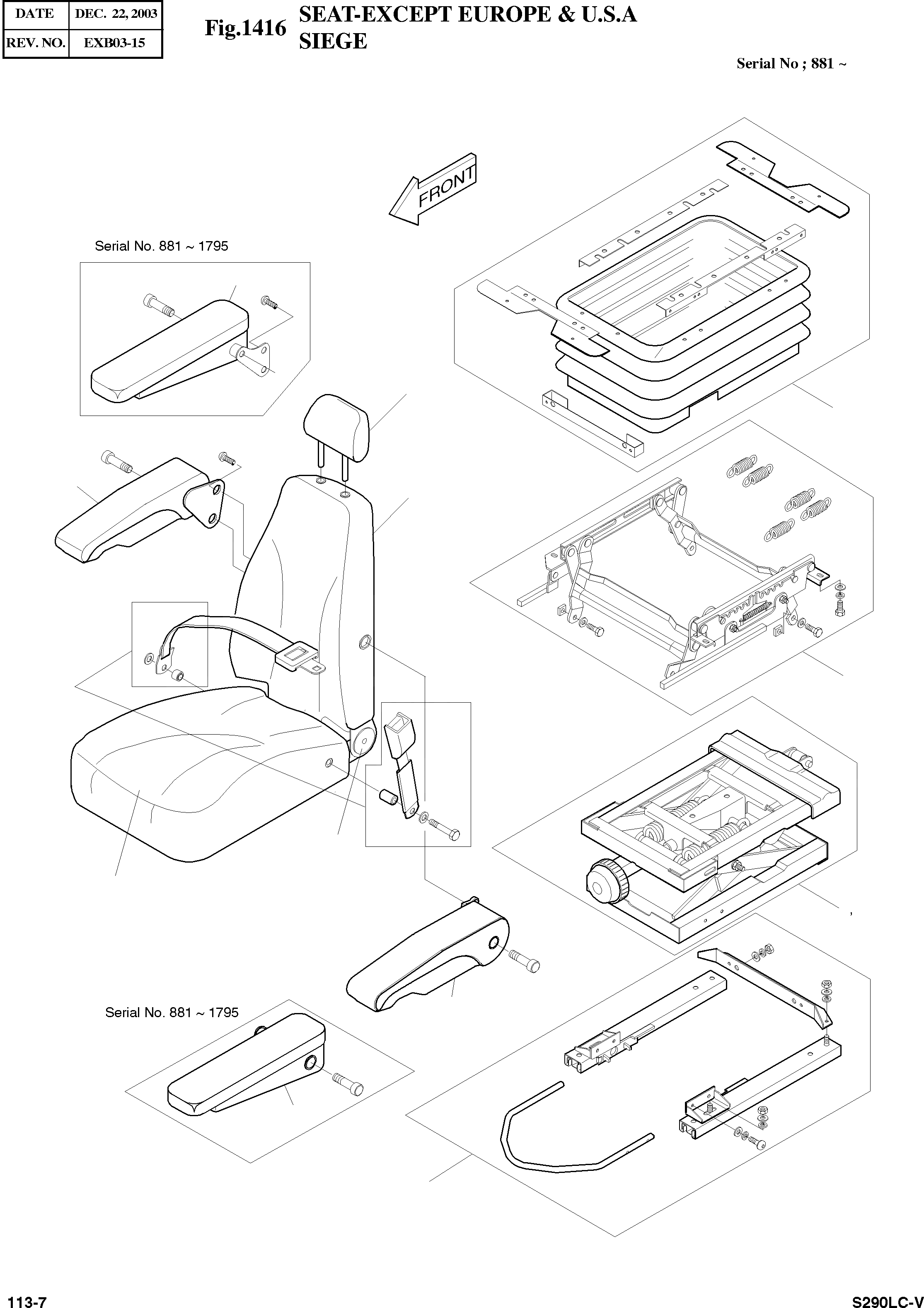 | DATE | DEC. 22, 2003 |
|---|---|
| REV. NO. | EXB03-15 |

Fig.1416 SEAT-EXCEPT EUROPE & U.S.A
SIEGE

Serial No ; 881 ~

FRONT

Serial No. 881 ~ 1795

Serial No. 881 ~ 1795

113-7

S290LC-V