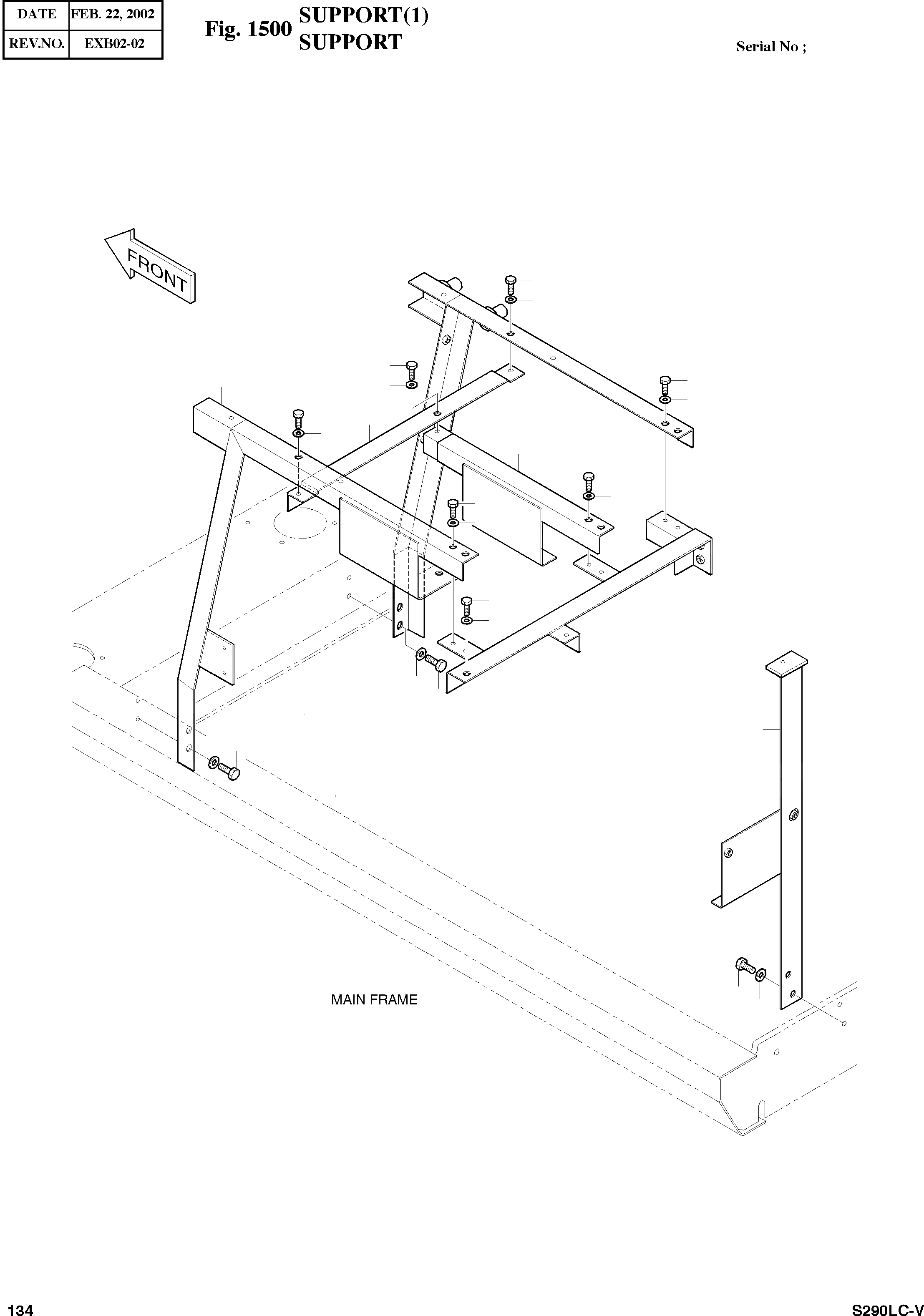 | DATE | FEB. 22, 2002 |
|---|---|
| REV.NO. | EXB02-02 |

Fig. 1500 SUPPORT(1)
SUPPORT

Serial No ;

FRONT

MAIN FRAME

134

S290LC-V