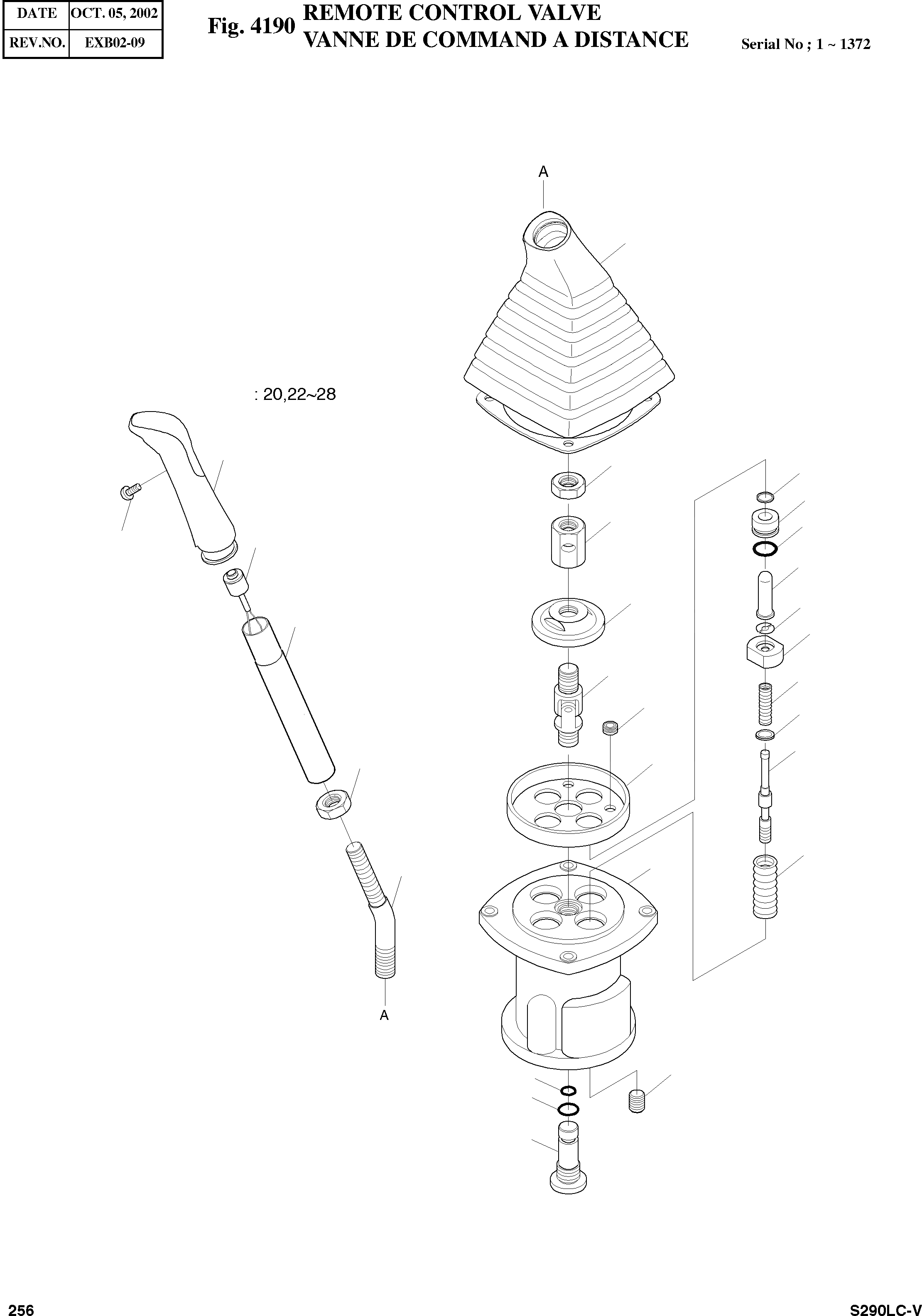 | DATE | OCT. 05, 2002 |
|---|---|
| REV.NO. | EXB02-09 |

Fig. 4190 REMOTE CONTROL VALVE
VANNE DE COMMAND A DISTANCE

Serial No ; 1 ~ 1372

A

: 20,22~28

A

256

S290LC-V