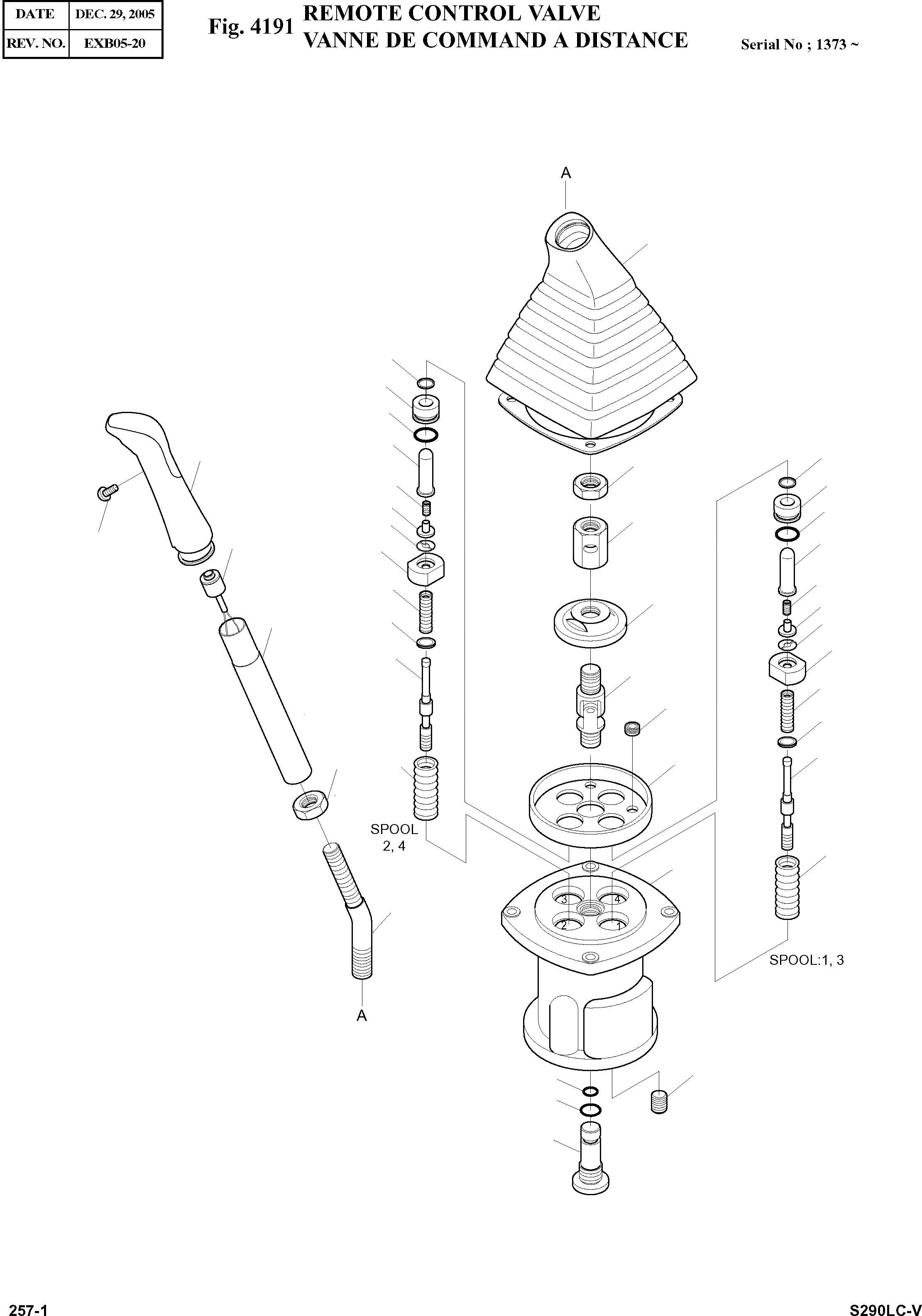 | DATE | DEC. 29, 2005 |
|---|---|
| REV. NO. | EXB05-20 |

Fig. 4191 REMOTE CONTROL VALVE
VANNE DE COMMAND A DISTANCE

Serial No ; 1373 ~

A

SPOOL
2, 4

3
4
2
1

SPOOL:1, 3

A

257-1

S290LC-V