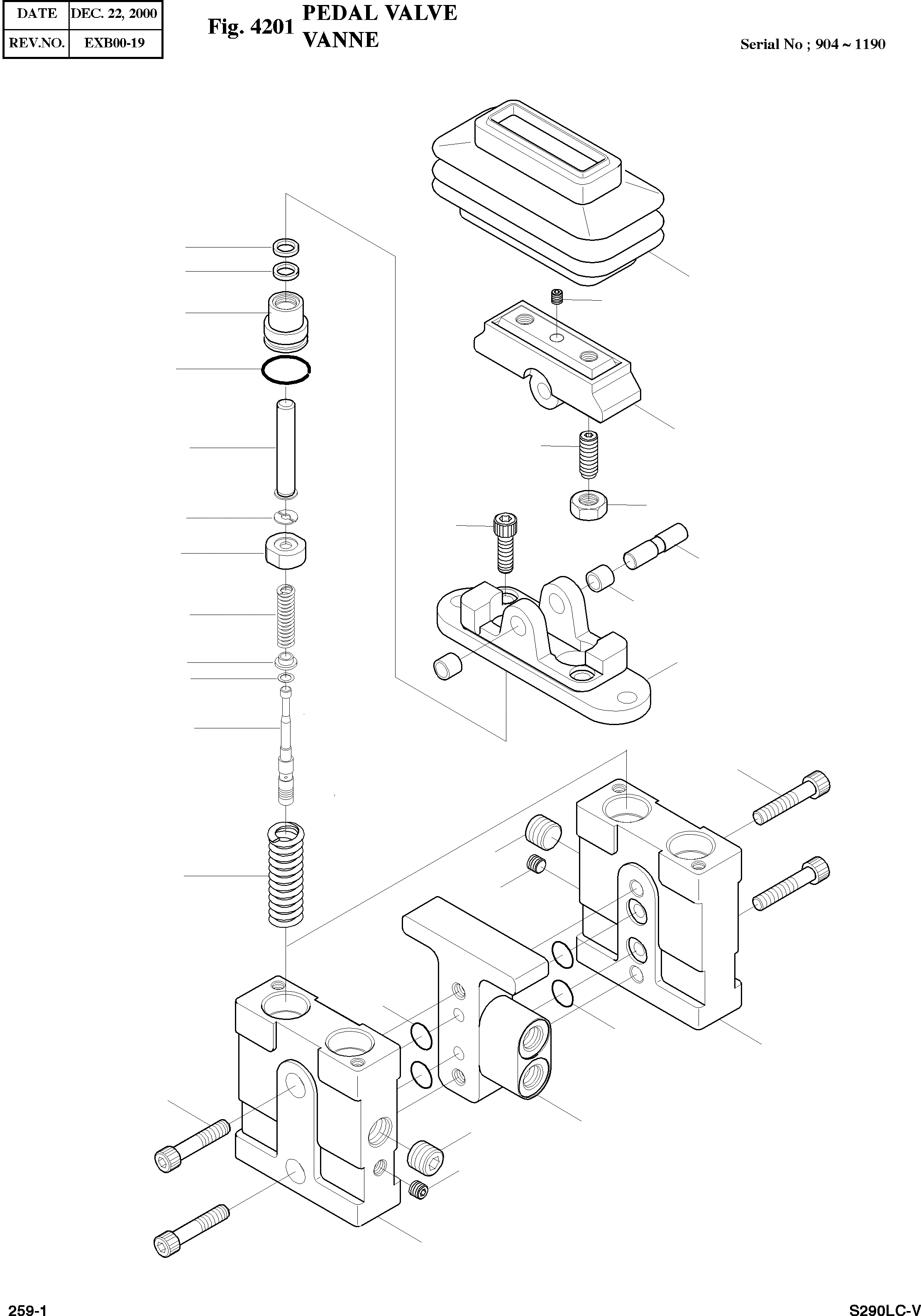 | DATE | DEC. 22, 2000 |
|---|---|
| REV.NO. | EXB00-19 |

Fig. 4201 PEDAL VALVE VANNE

Serial No ; 904 ~ 1190

259-1

S290LC-V