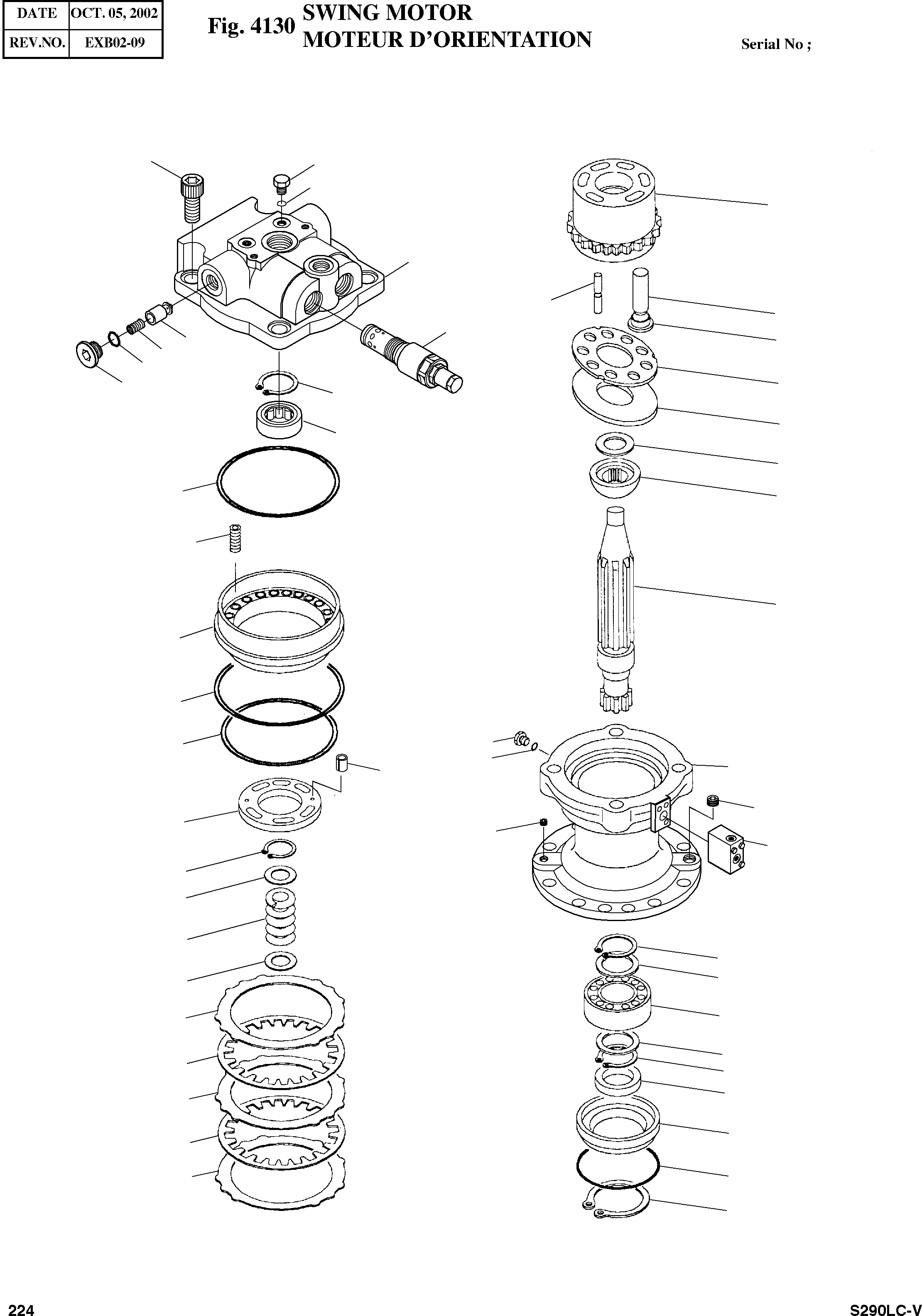 | DATE | OCT. 05, 2002 |
|---|---|
| REV.NO. | EXB02-09 |

Fig. 4130 SWING MOTOR
MOTEUR D'ORIENTATION

Serial No ;

224

S290LC-V