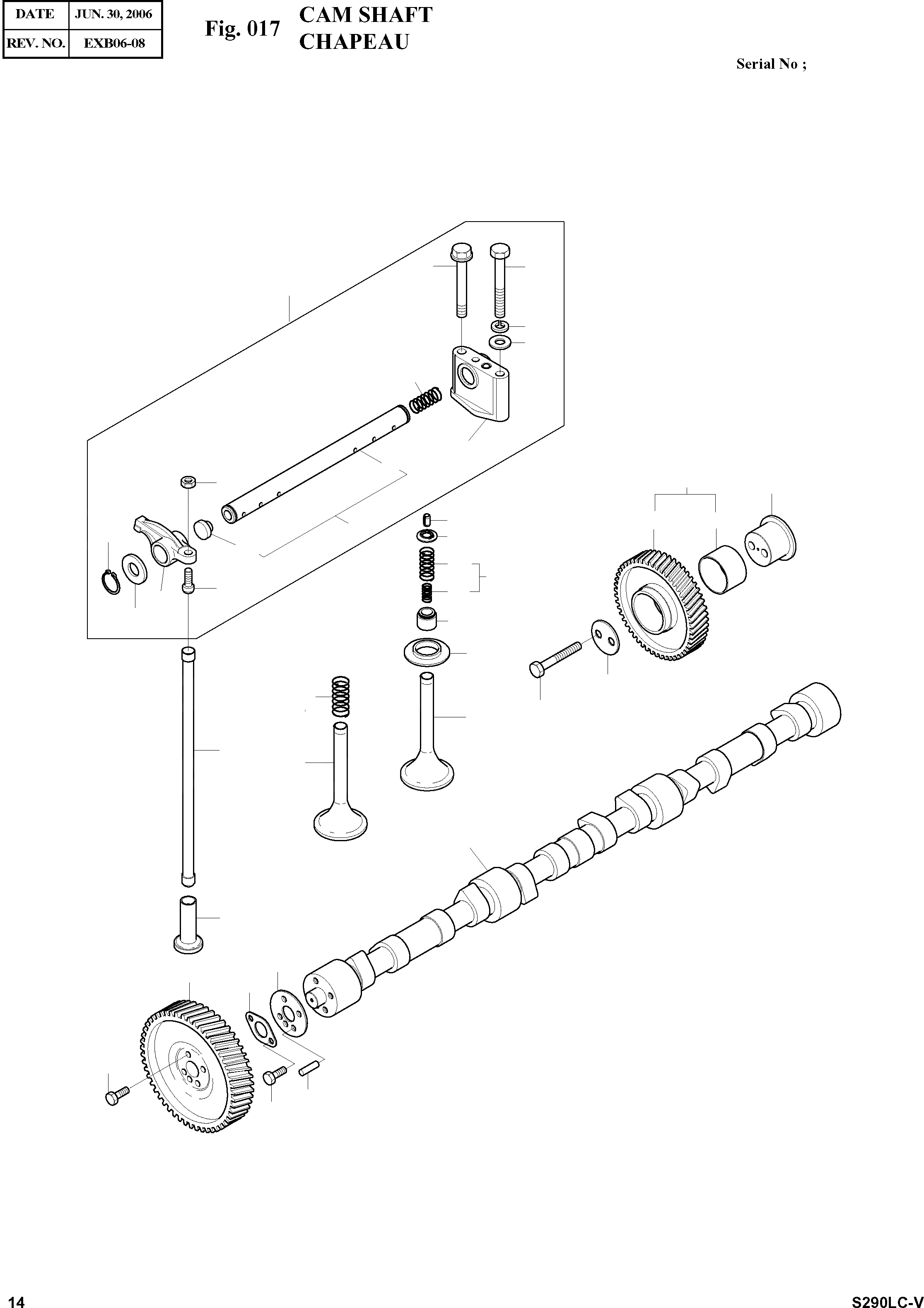 | DATE | JUN. 30, 2006 |
|---|---|
| REV. NO. | EXB06-08 |

Fig. 017 CAM SHAFT
CHAPEAU

Serial No ;

14

S290LC-V