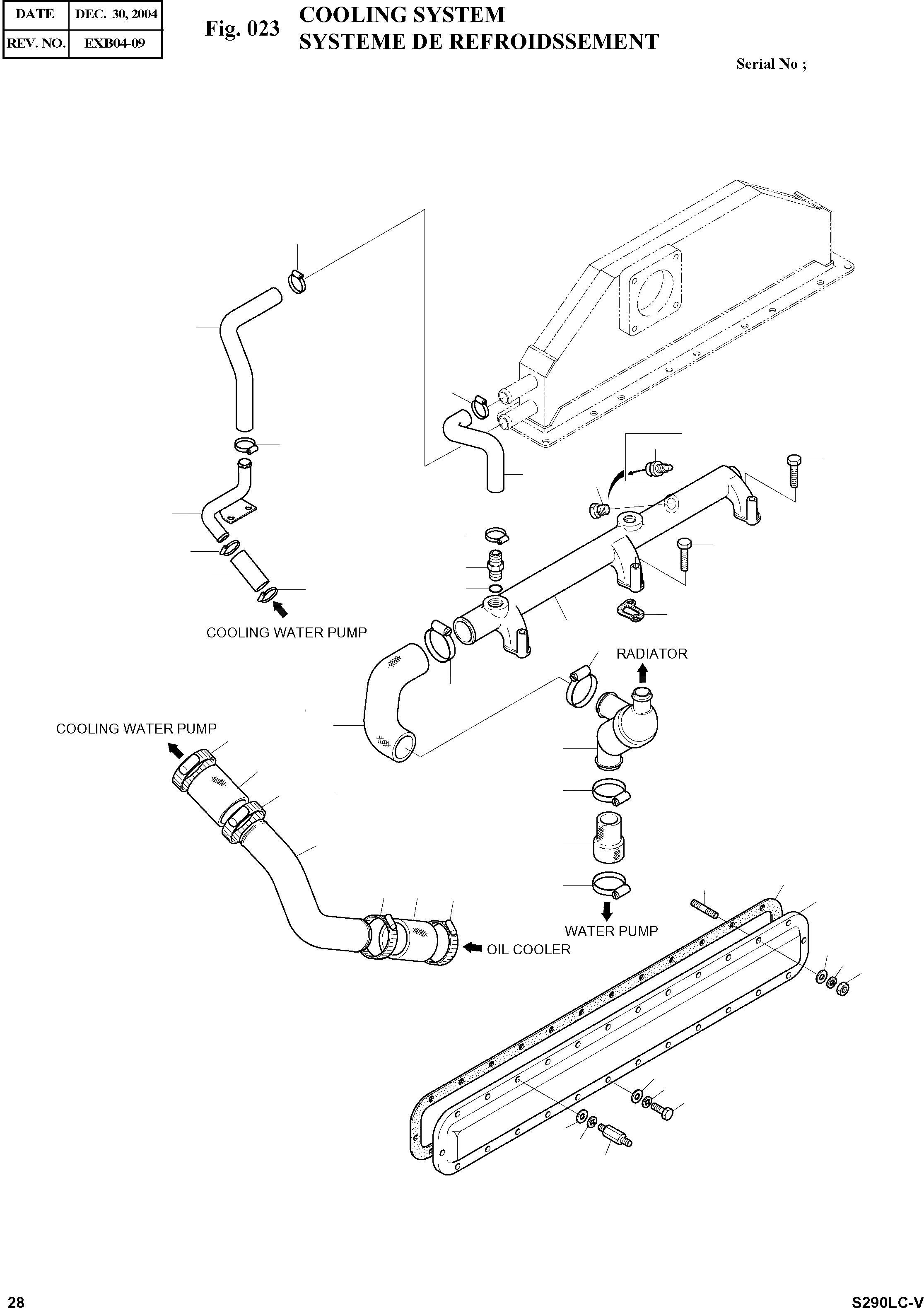 | DATE | DEC. 30, 2004 |
|---|---|
| REV. NO. | EXB04-09 |

Fig. 023 COOLING SYSTEM
SYSTEME DE REFROIDSSEMENT

Serial No ;

COOLING WATER PUMP

RADIATOR

COOLING WATER PUMP

WATER PUMP

OIL COOLER

28

S290LC-V