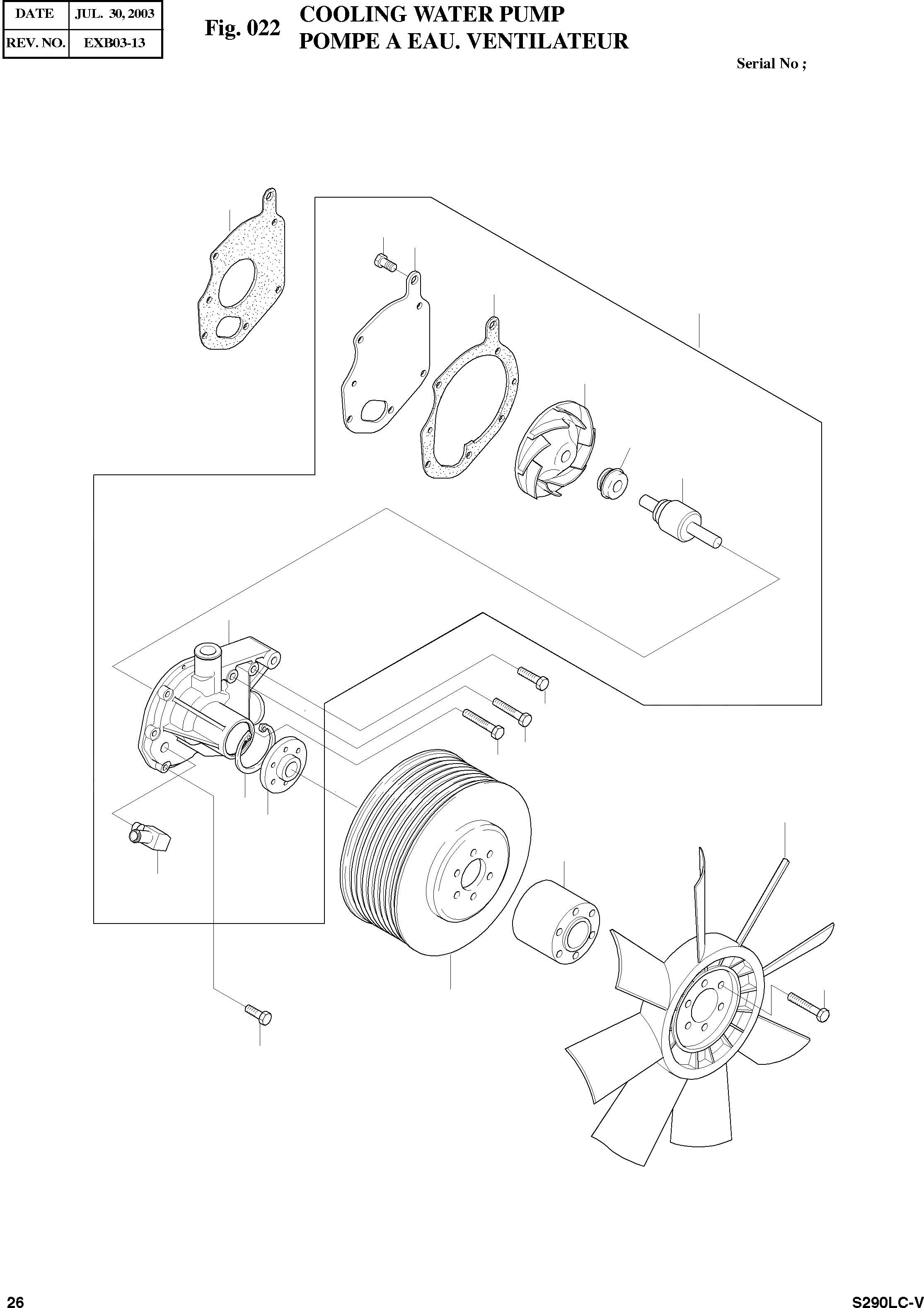 | DATE | JUL. 30, 2003 |
|---|---|
| REV. NO. | EXB03-13 |

Fig. 022

COOLING WATER PUMP
POMPE A EAU. VENTILATEUR

Serial No ;

26

S290LC-V