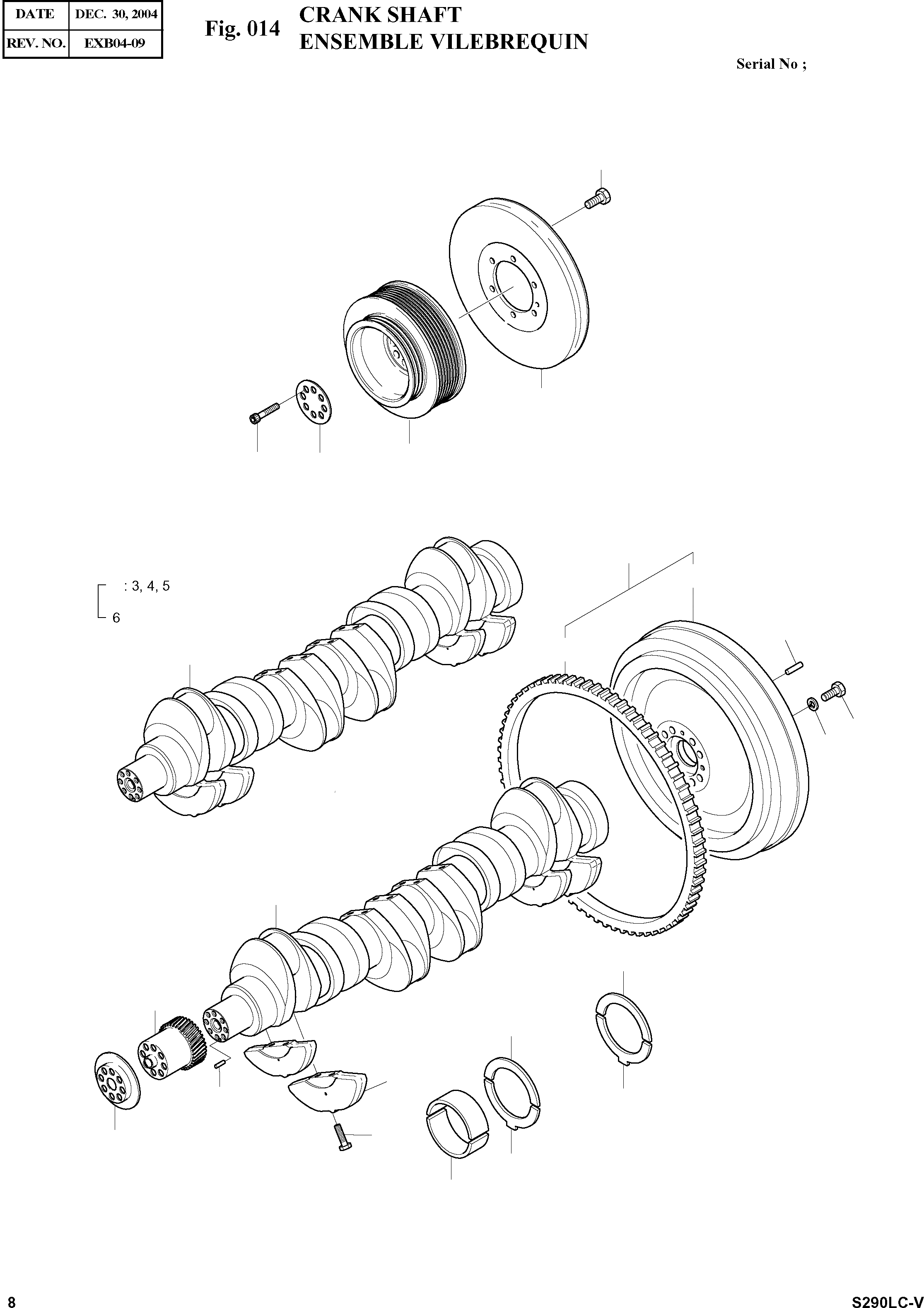 | DATE | DEC. 30, 2004 |
|---|---|
| REV. NO. | EXB04-09 |

Fig. 014 CRANK SHAFT
ENSEMBLE VILEBREQUIN

Serial No ;

: 3, 4, 5
6

8

S290LC-V