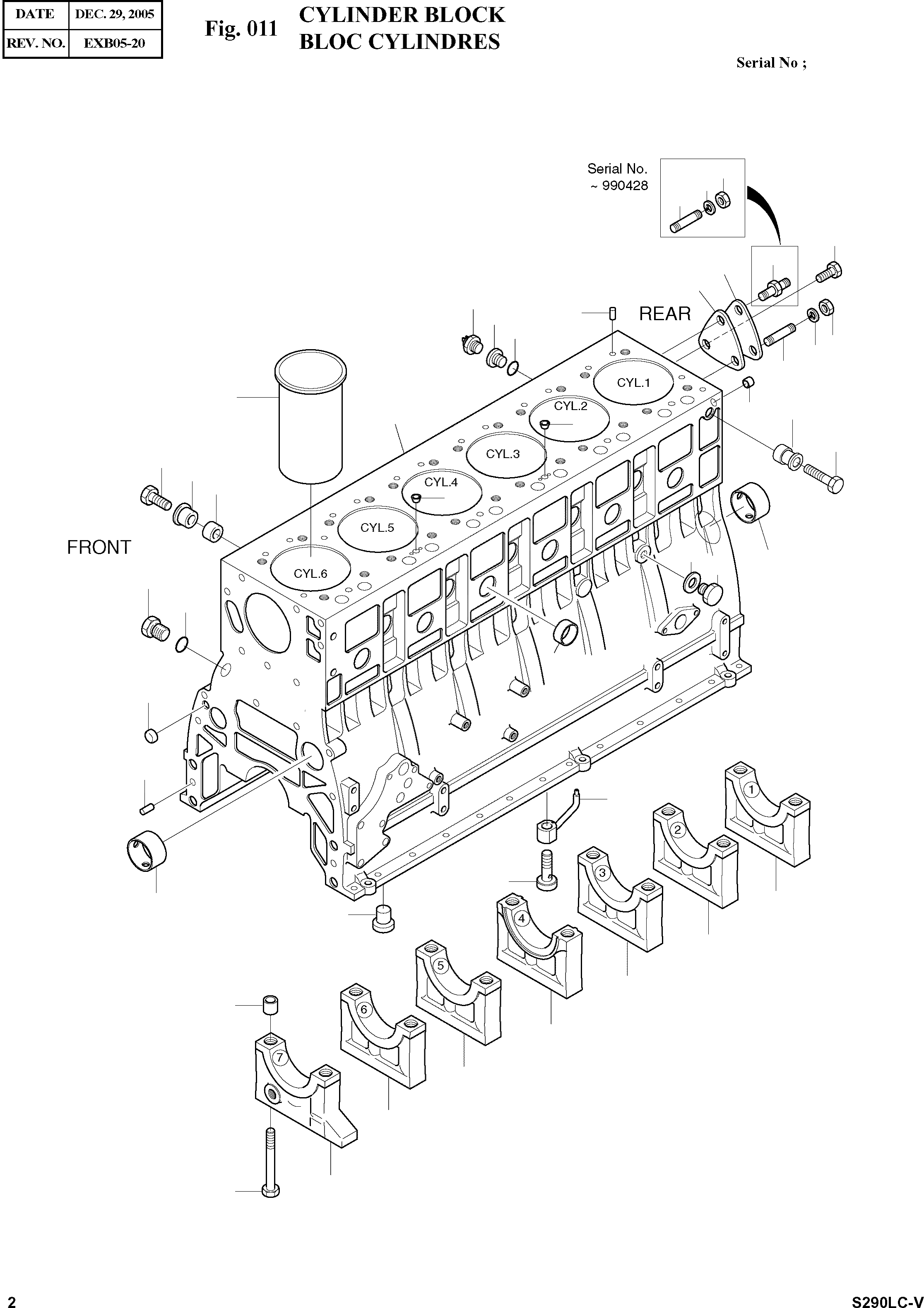 | DATE | DEC. 29, 2005 |
|---|---|
| REV. NO. | EXB05-20 |

Fig. 011 CYLINDER BLOCK
BLOC CYLINDRES

Serial No ;

Serial No.
~ 990428

REAR

CYL.1

CYL.2

CYL.3

CYL.4

CYL.5

CYL.6

FRONT

1

2

3

4

5

6

7

2

S290LC-V