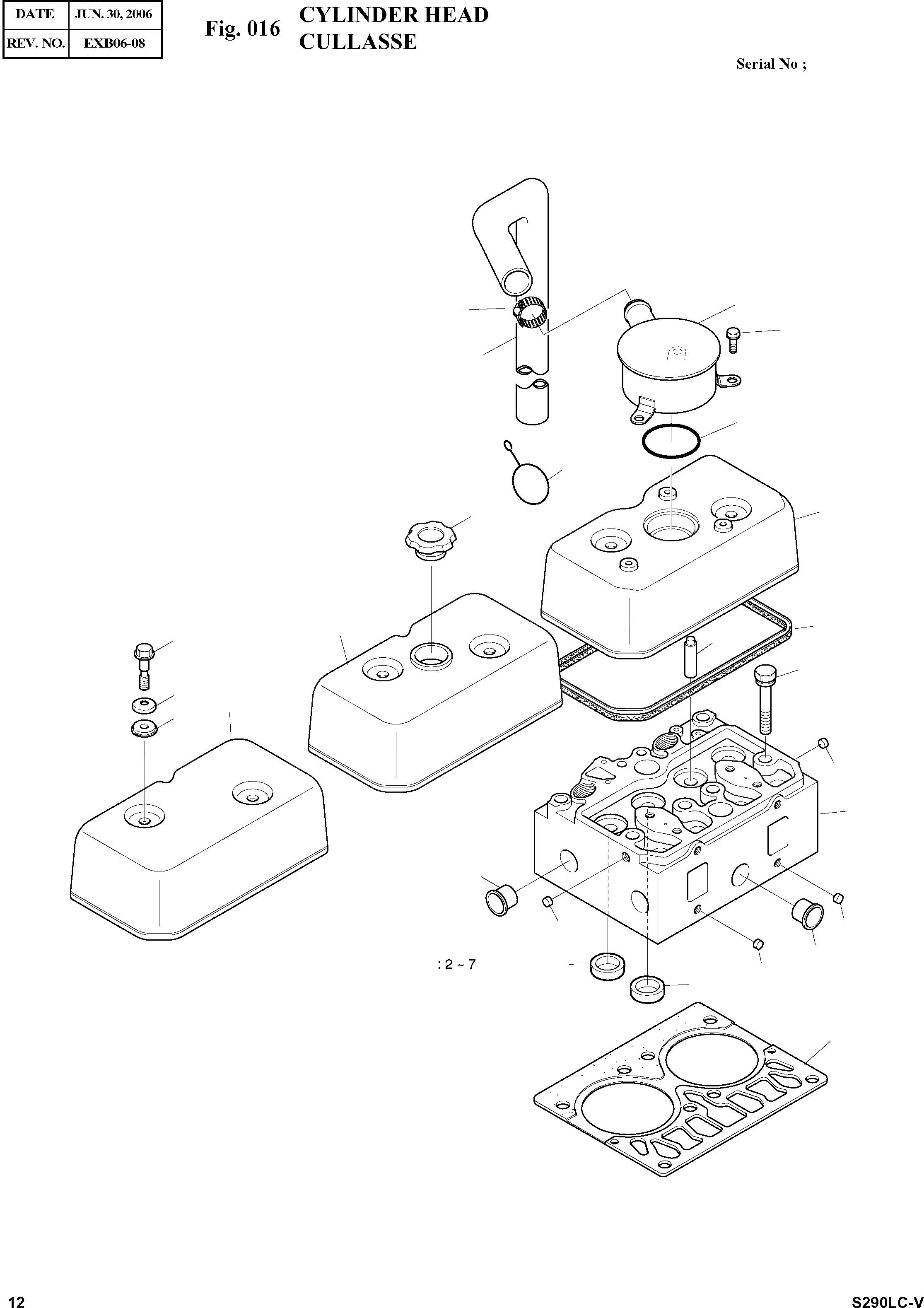 | DATE | JUN. 30, 2006 |
|---|---|
| REV. NO. | EXB06-08 |

Fig. 016 CYLINDER HEAD
CULLASSE

Serial No ;

: 2 ~ 7

12

S290LC-V