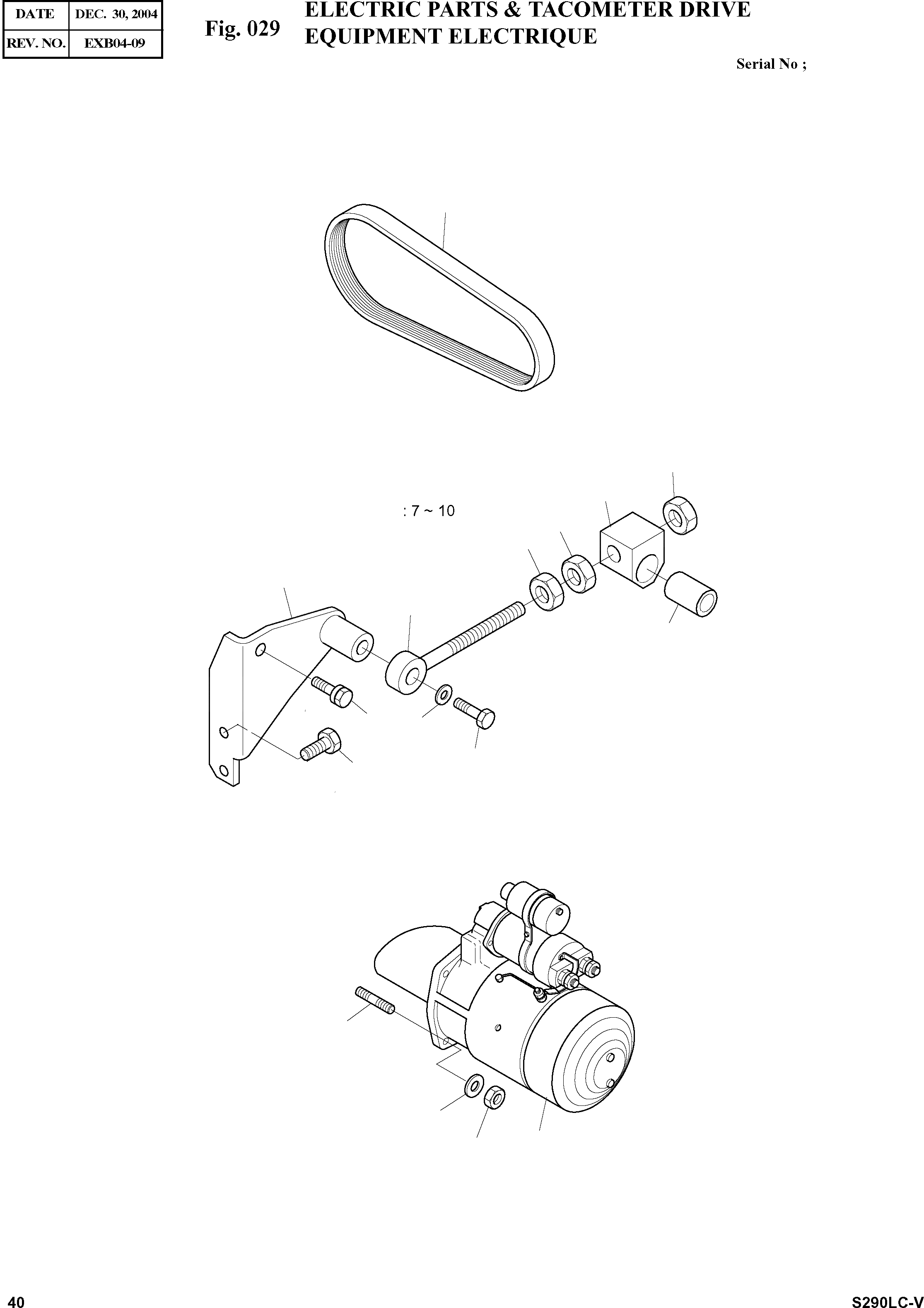 | DATE | DEC. 30, 2004 |
|---|---|
| REV. NO. | EXB04-09 |

Fig. 029 ELECTRIC PARTS & TACOMETER DRIVE
EQUIPMENT ELECTRIQUE

Serial No ;

: 7 ~ 10

40

S290LC-V