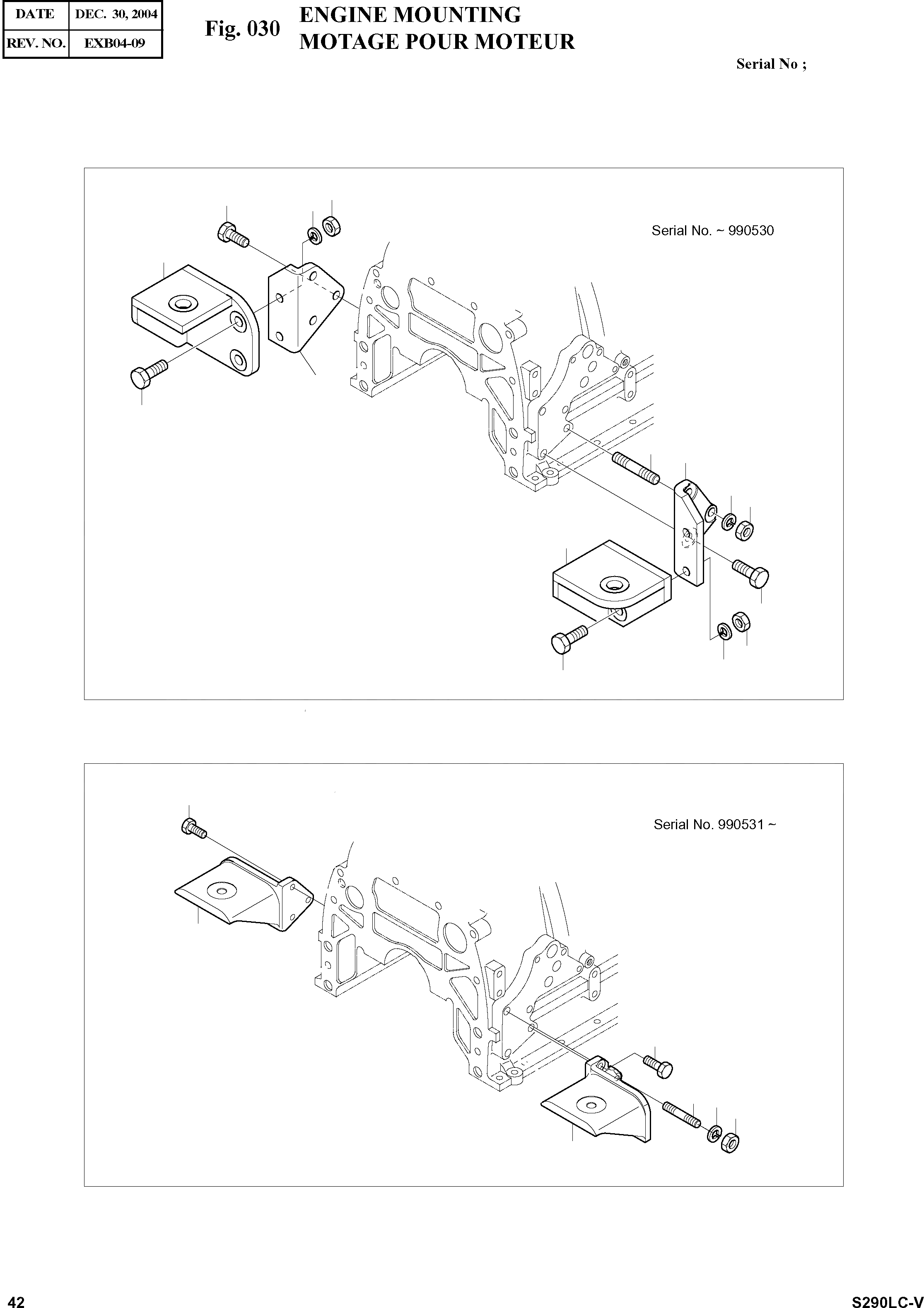 | DATE | DEC. 30, 2004 |
|---|---|
| REV. NO. | EXB04-09 |

Fig. 030 ENGINE MOUNTING
MOTAGE POUR MOTEUR

Serial No ;

Serial No. ~ 990530

Serial No. 990531 ~

42

S290LC-V