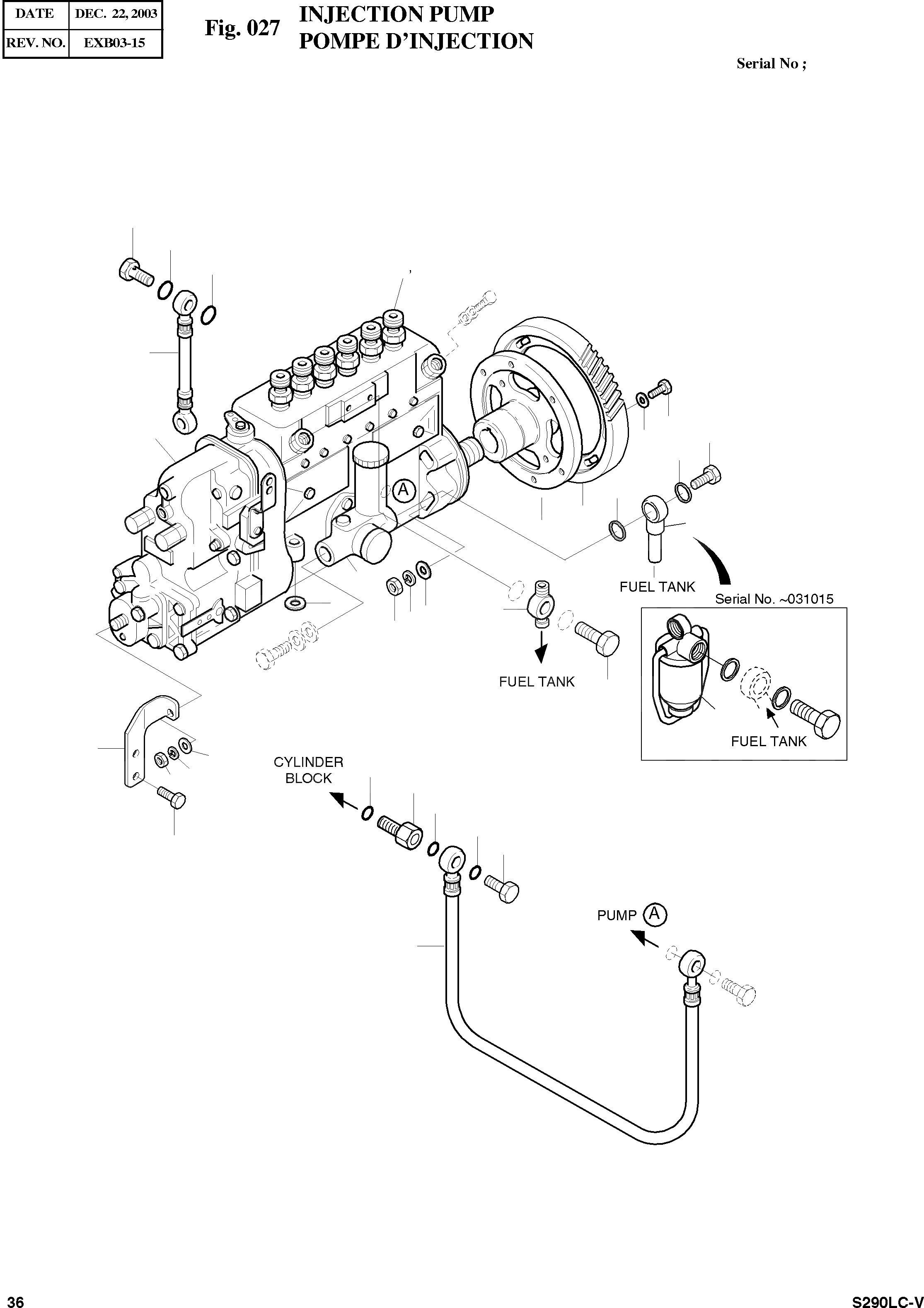 | DATE | DEC. 22, 2003 |
|---|---|
| REV. NO. | EXB03-15 |

Fig. 027 INJECTION PUMP
POMPE D'INJECTION

Serial No ;

A

FUEL TANK

Serial No. ~031015

FUEL TANK

FUEL TANK

CYLINDER BLOCK

PUMP A

36

S290LC-V