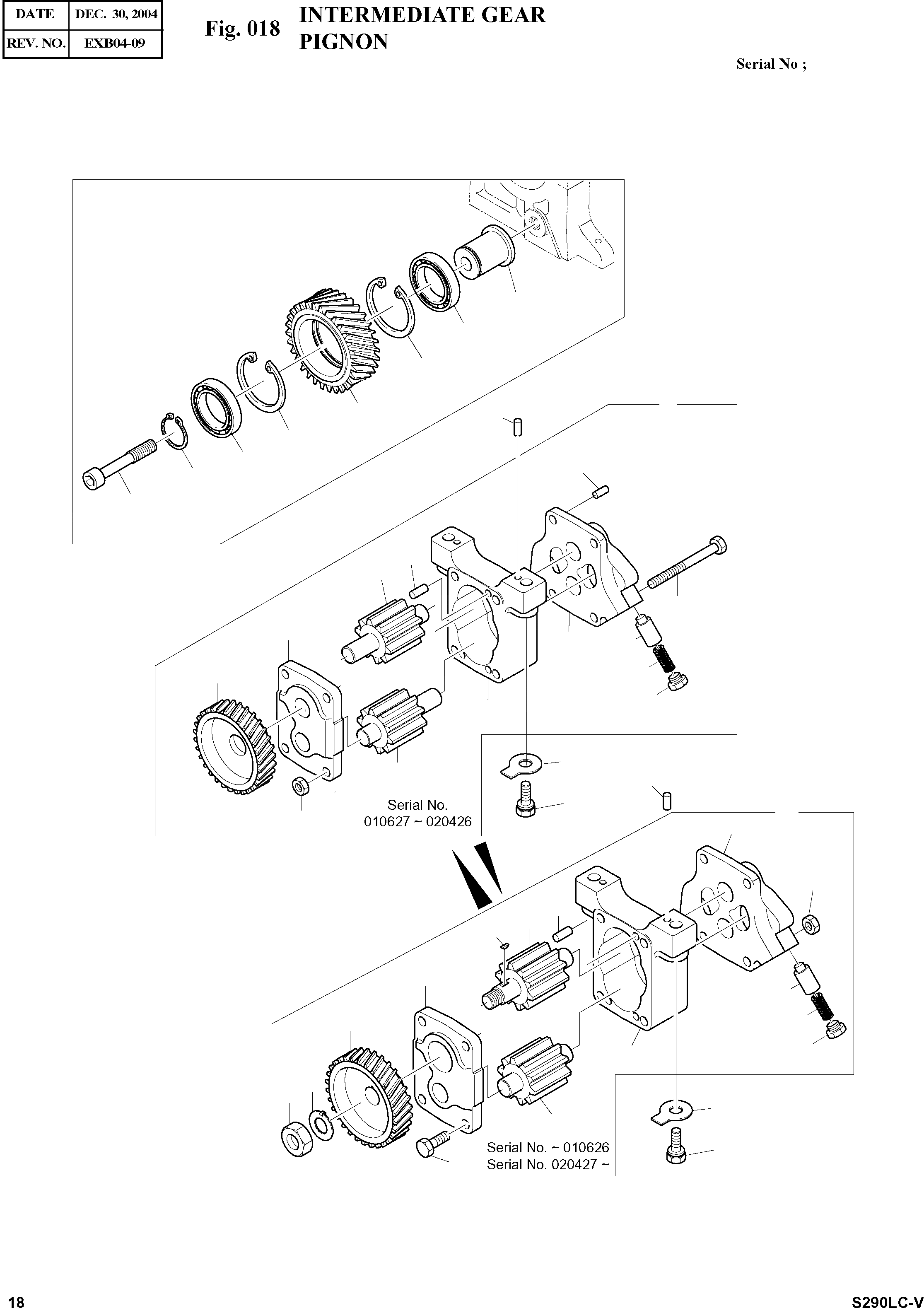 | DATE | DEC. 30, 2004 |
|---|---|
| REV. NO. | EXB04-09 |

Fig. 018 INTERMEDIATE GEAR
PIGNON

Serial No ;

Serial No.
010627 ~ 020426

Serial No. ~ 010626
Serial No. 020427 ~

18

S290LC-V