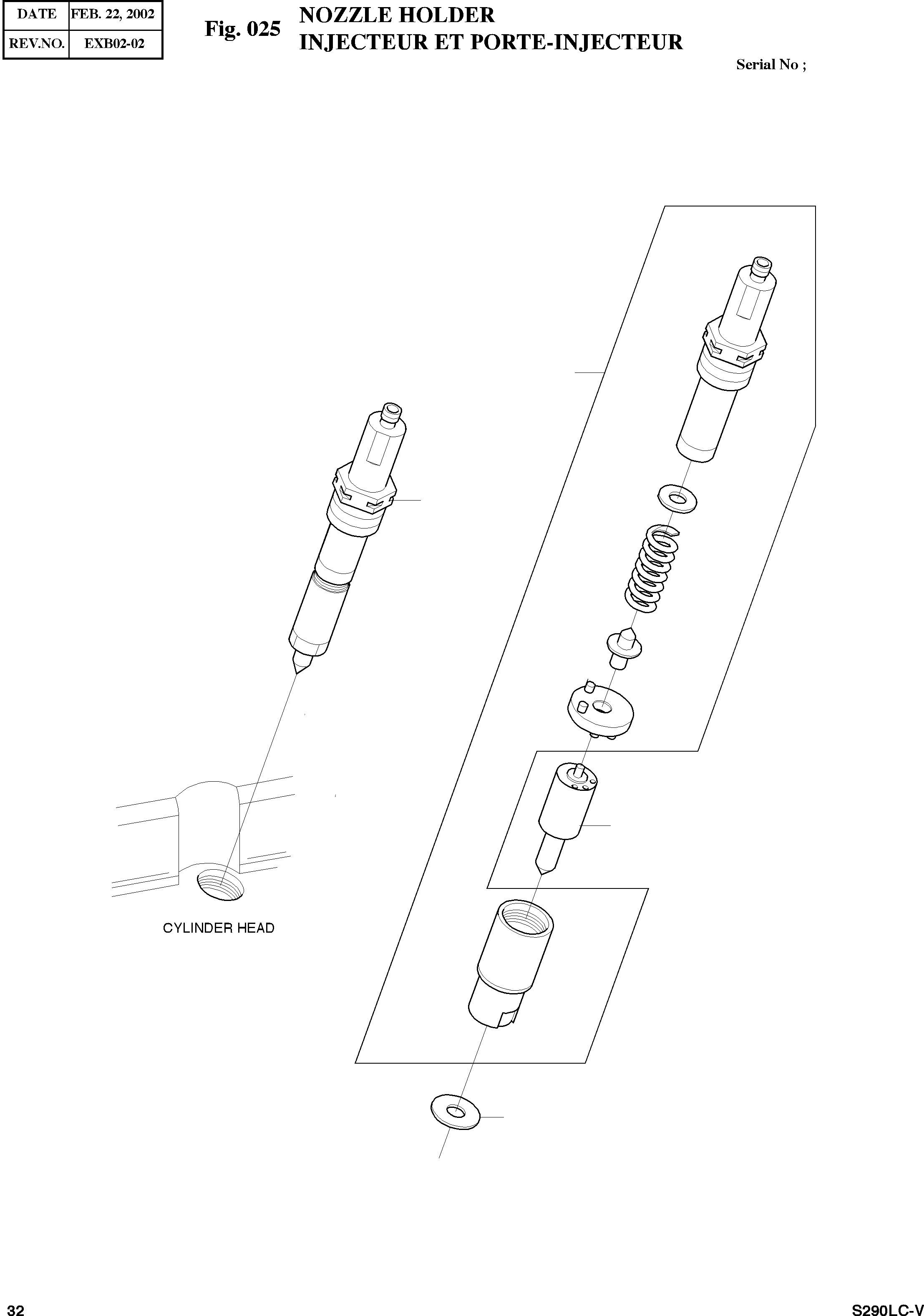 | DATE | FEB. 22, 2002 |
|---|---|
| REV.NO. | EXB02-02 |

Fig. 025 NOZZLE HOLDER
INJECTEUR ET PORTE-INJECTEUR

Serial No ;

CYLINDER HEAD

32

S290LC-V