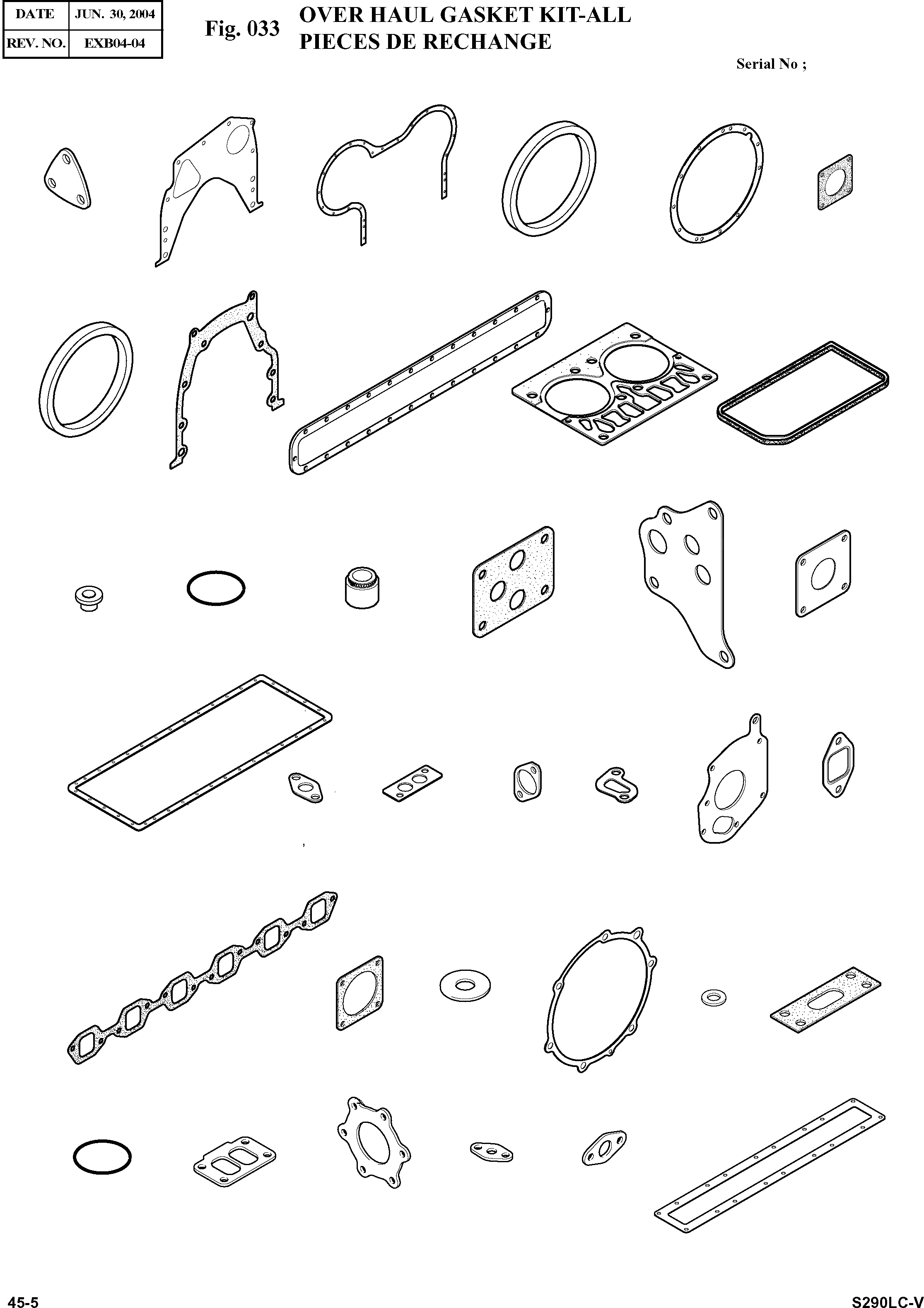 | DATE | JUN. 30, 2004 |
|---|---|
| REV. NO. | EXB04-04 |

Fig. 033

OVER HAUL GASKET KIT-ALL
PIECES DE RECHANGE

Serial No ;

45-5

S290LC-V