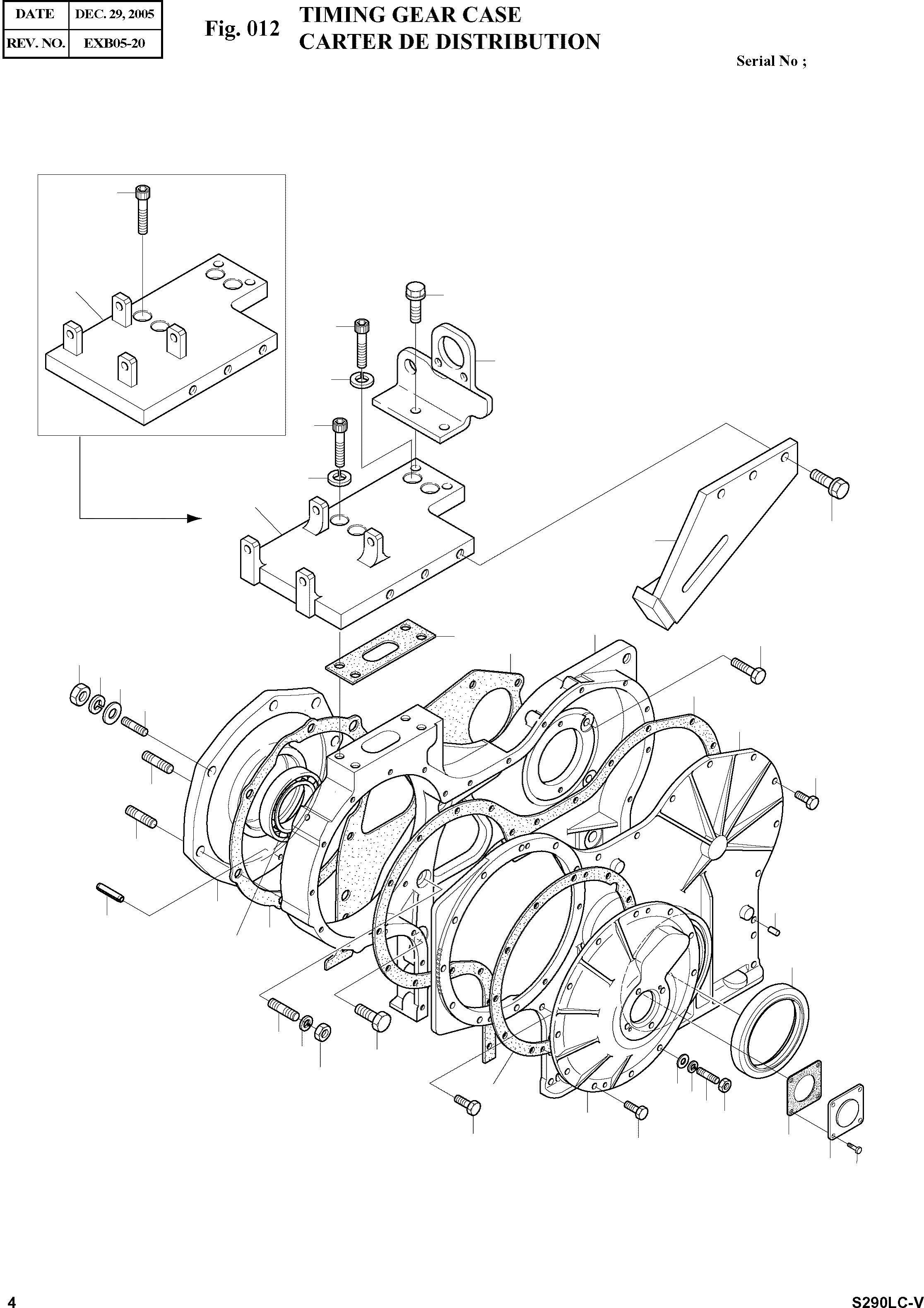 | DATE | DEC. 29, 2005 |
|---|---|
| REV. NO. | EXB05-20 |

Fig. 012 TIMING GEAR CASE
CARTER DE DISTRIBUTION

Serial No ;

4

S290LC-V