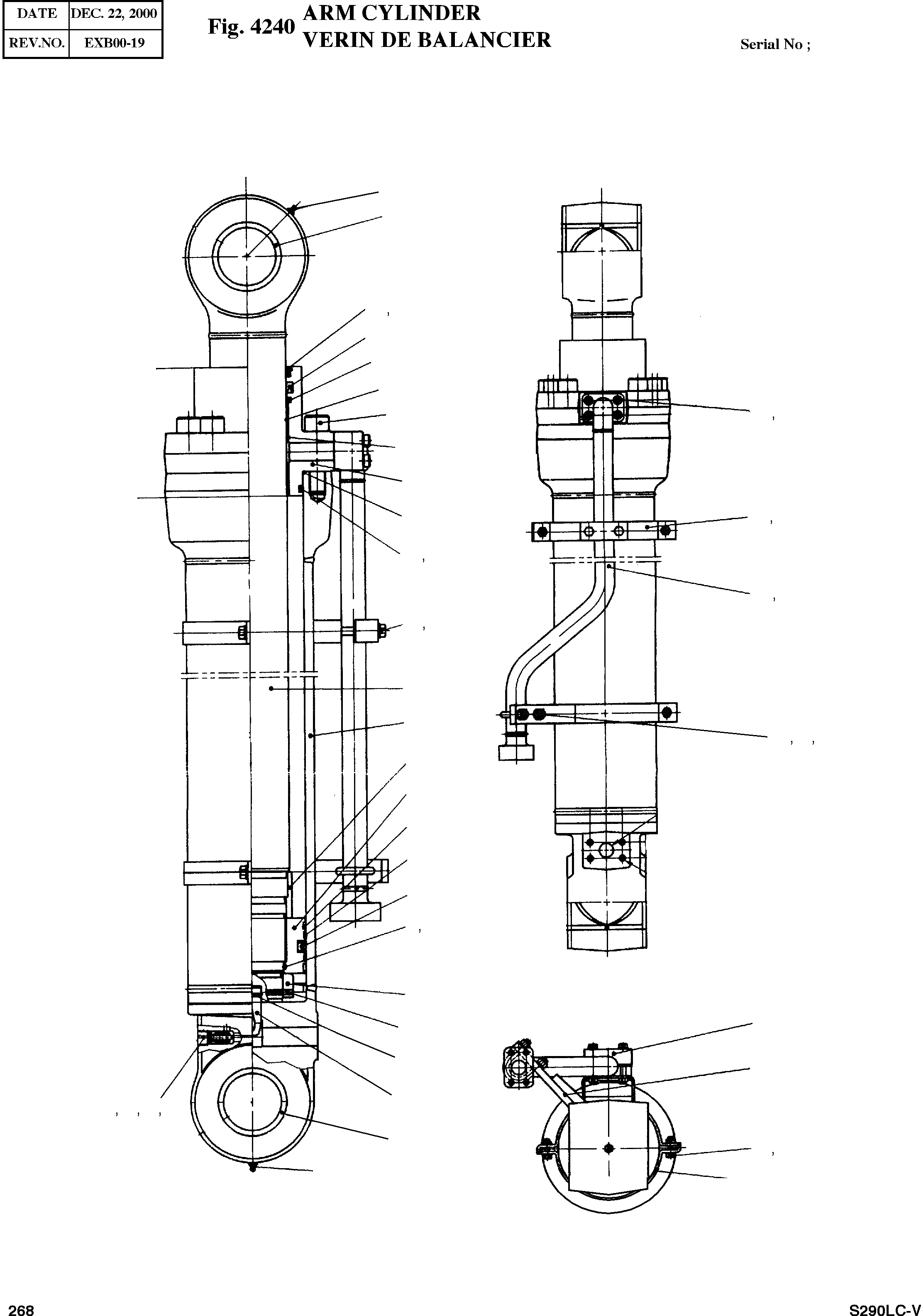 | DATE | DEC. 22, 2000 |
|---|---|
| REV.NO. | EXB00-19 |

Fig. 4240 ARM CYLINDER
VERIN DE BALANCIER

Serial No ;

268

S290LC-V