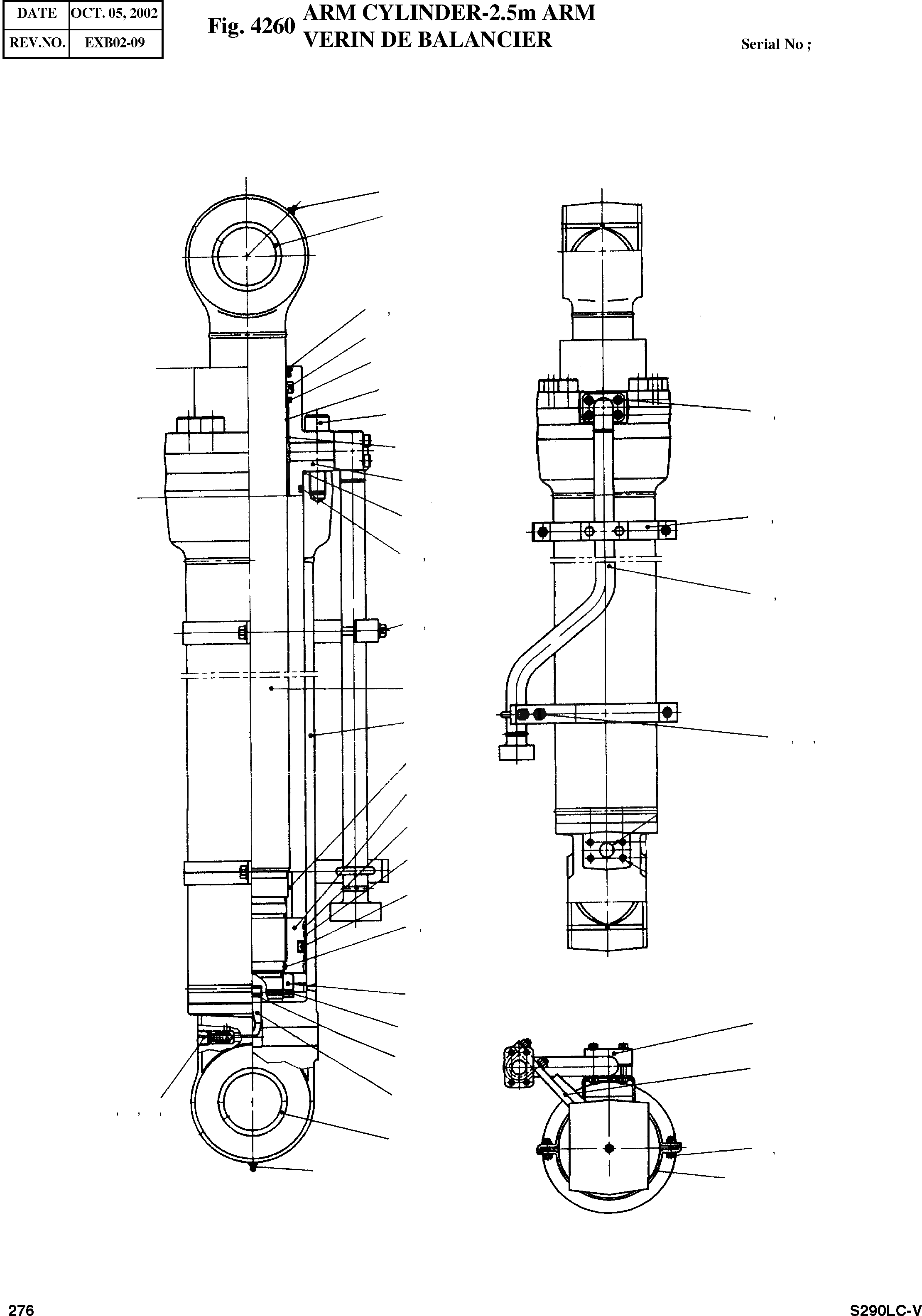 | DATE | OCT. 05, 2002 |
|---|---|
| REV.NO. | EXB02-09 |

Fig. 4260 ARM CYLINDER-2.5m ARM
VERIN DE BALANCIER

Serial No ;

276

S290LC-V