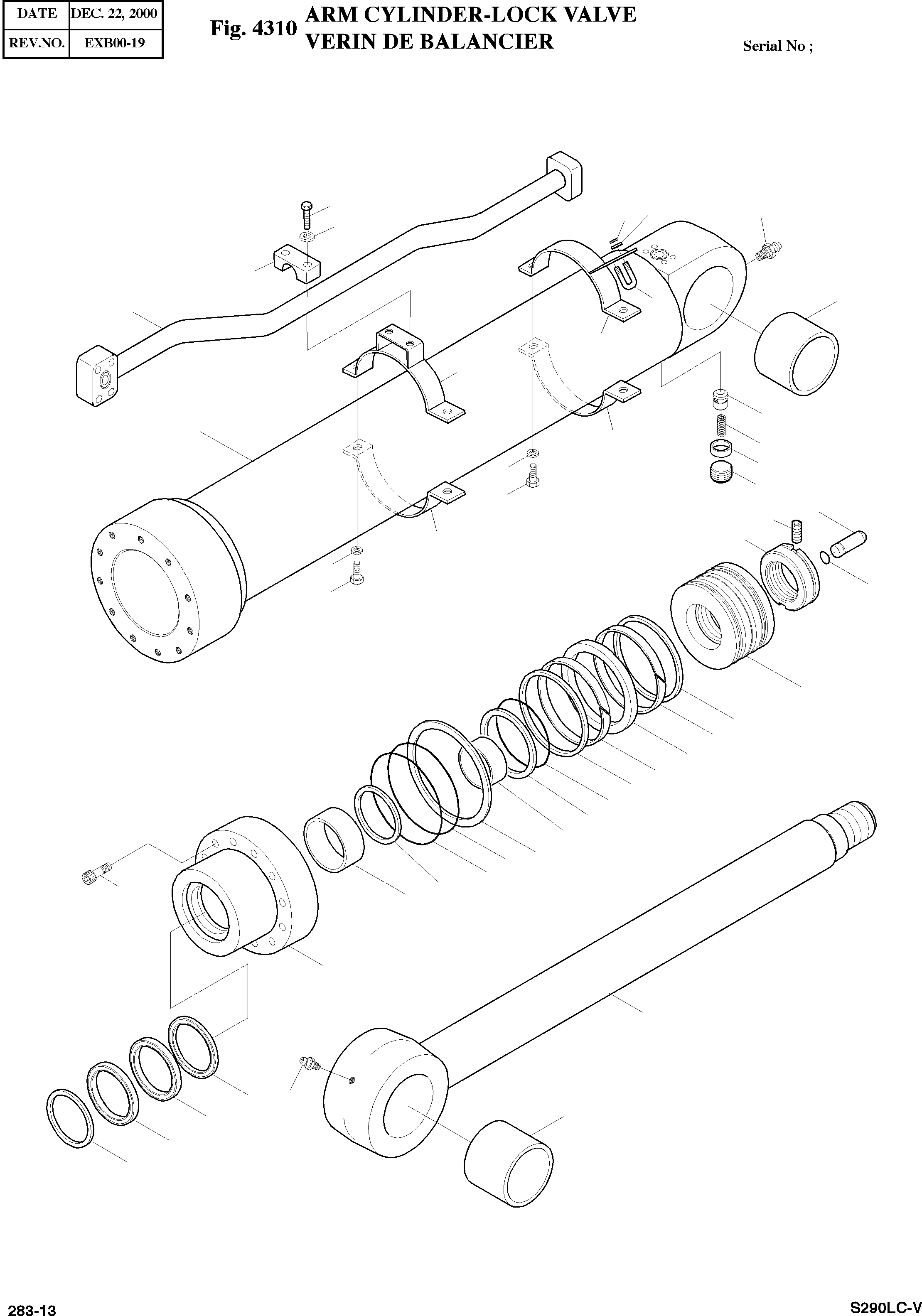 | DATE | DEC. 22, 2000 |
|---|---|
| REV.NO. | EXB00-19 |

Fig. 4310 ARM CYLINDER-LOCK VALVE
VERIN DE BALANCIER

Serial No ;

283-13

S290LC-V