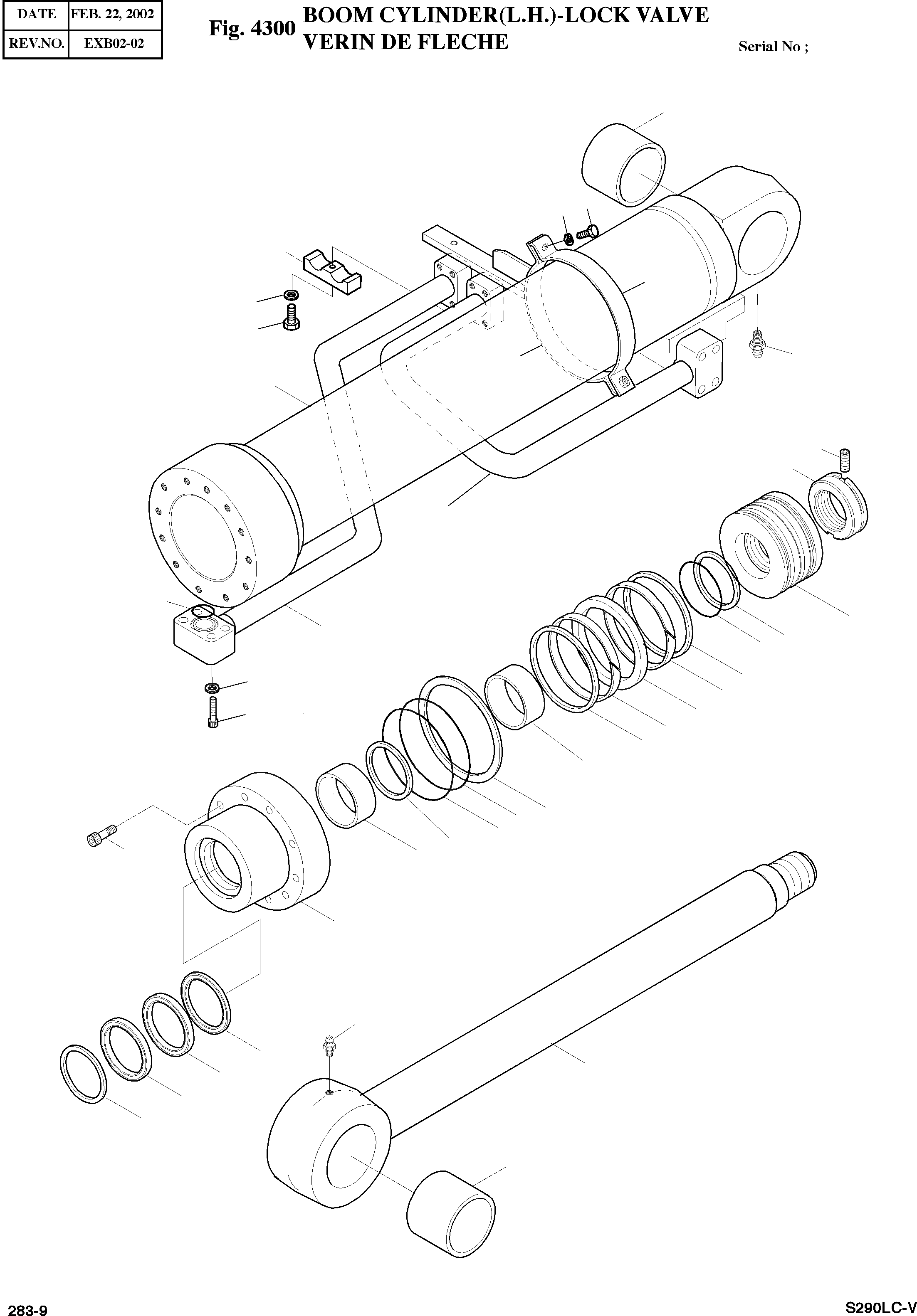 | DATE | FEB. 22, 2002 |
|---|---|
| REV.NO. | EXB02-02 |

Fig. 4300 BOOM CYLINDER(L.H.)-LOCK VALVE
VERIN DE FLECHE

Serial No ;

283-9

S290LC-V