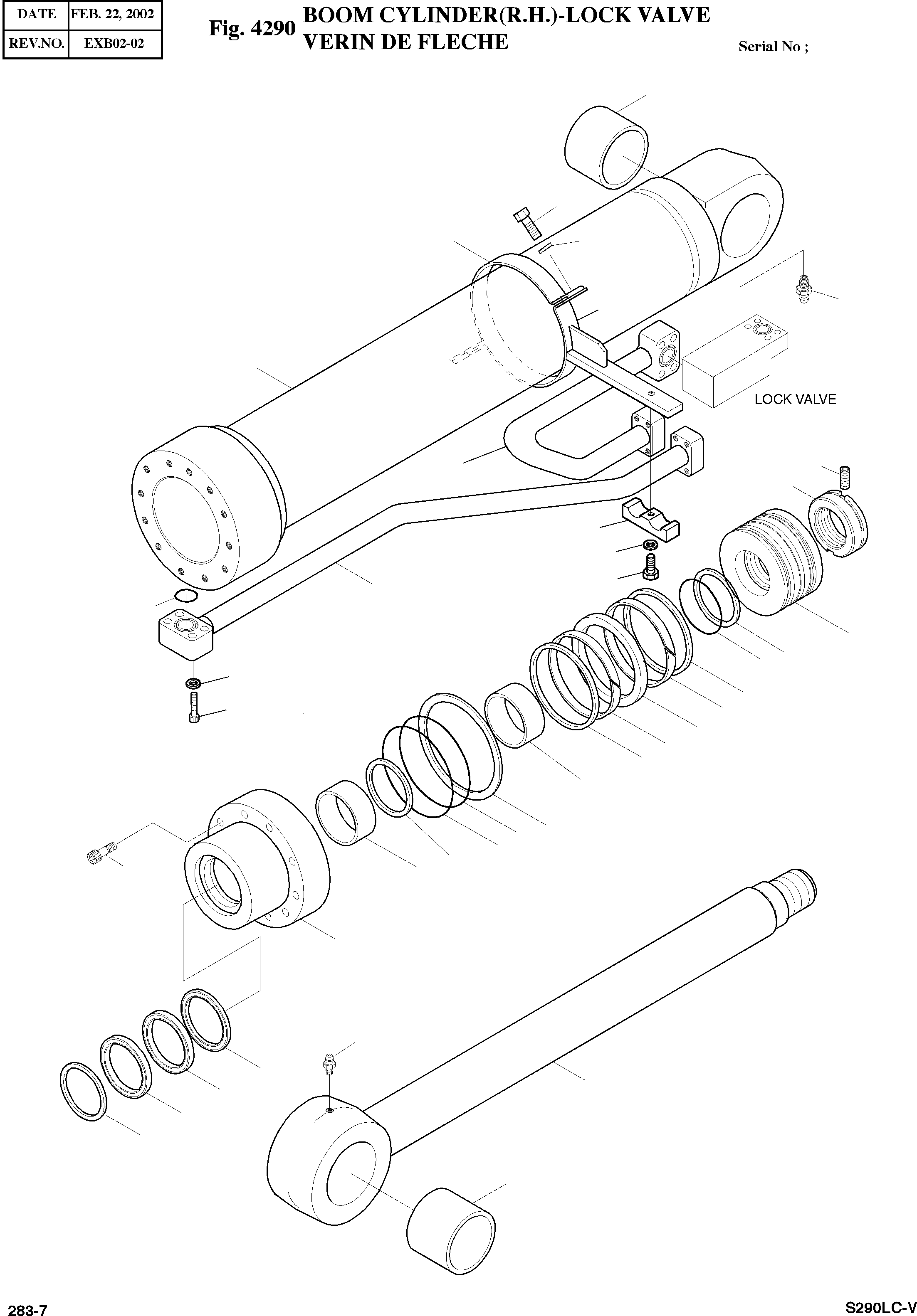 | DATE | FEB. 22, 2002 |
|---|---|
| REV.NO. | EXB02-02 |

Fig. 4290 BOOM CYLINDER(R.H.)-LOCK VALVE
VERIN DE FLECHE

Serial No ;

LOCK VALVE

283-7

S290LC-V