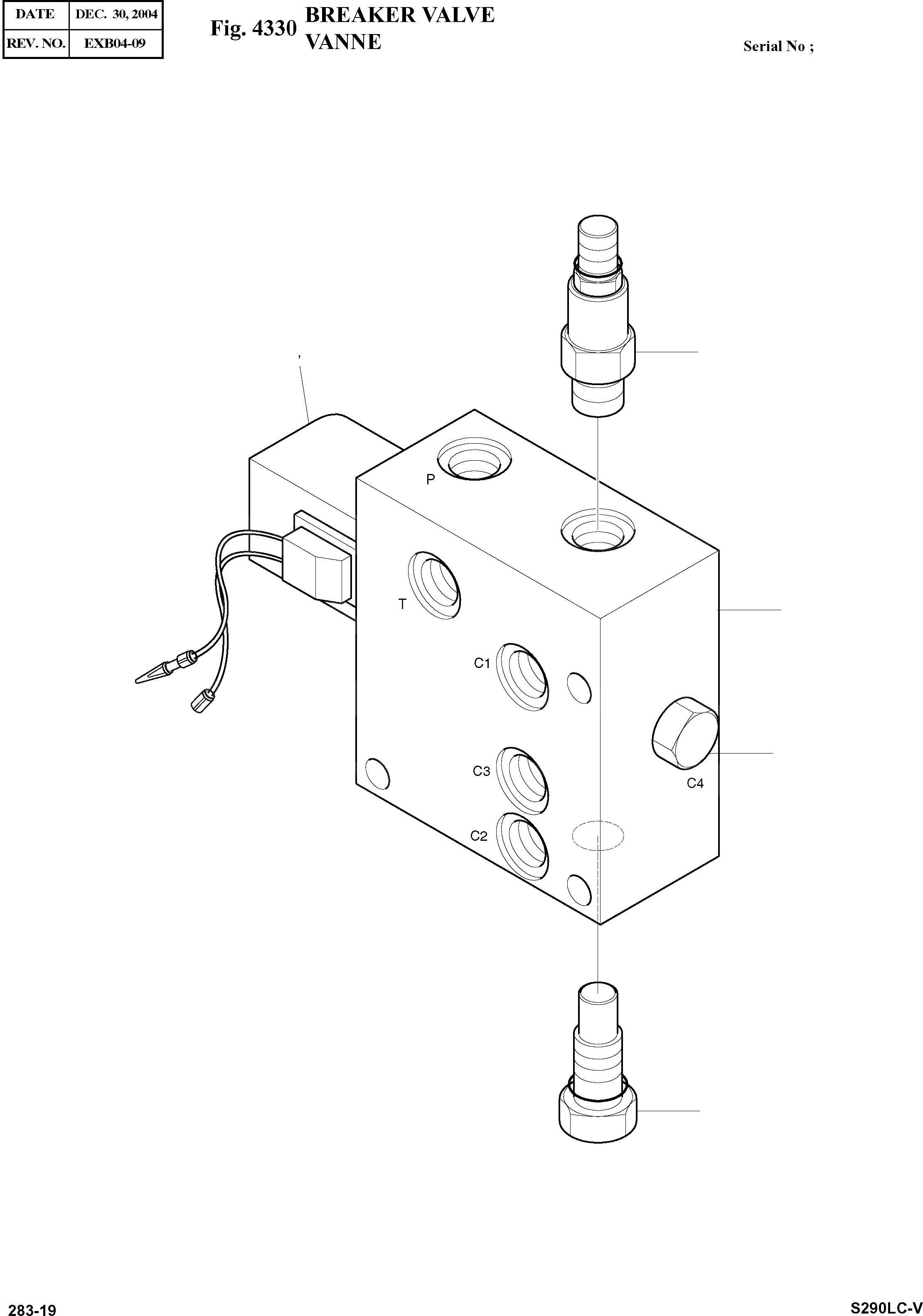 | DATE | DEC. 30, 2004 |
|---|---|
| REV. NO. | EXB04-09 |

Fig. 4330 BREAKER VALVE
VANNE

Serial No ;

P

T

C1

C3

C2

C4

283-19

S290LC-V