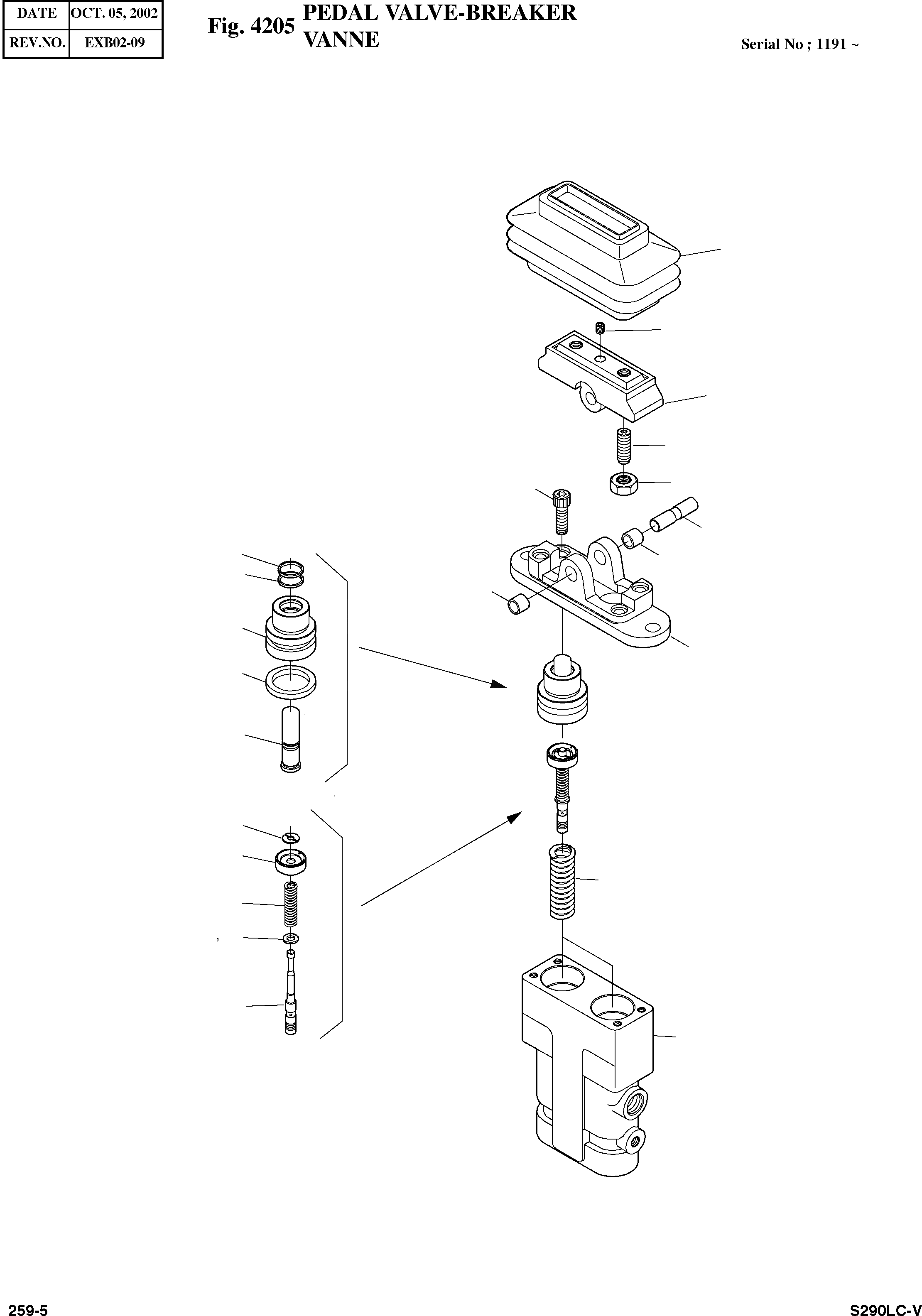 | DATE | OCT. 05, 2002 |
|---|---|
| REV.NO. | EXB02-09 |

Fig. 4205 PEDAL VALVE-BREAKER
VANNE

Serial No ; 1191 ~

259-5

S290LC-V