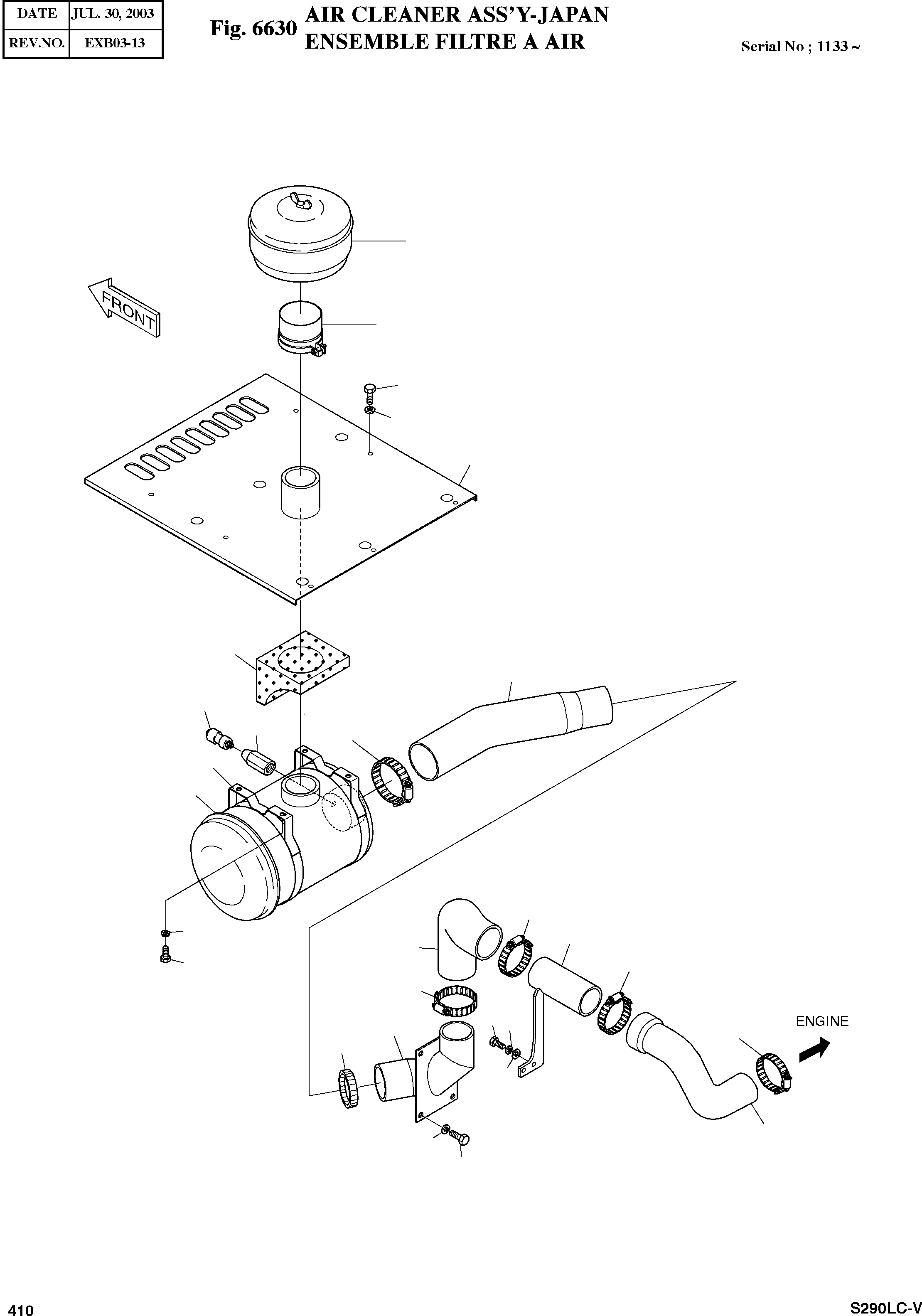 | DATE | JUL. 30, 2003 |
|---|---|
| REV.NO. | EXB03-13 |

Fig. 6630 AIR CLEANER ASS'Y-JAPAN
ENSEMBLE FILTRE A AIR

Serial No ; 1133 ~

FRONT

ENGINE

410

S290LC-V