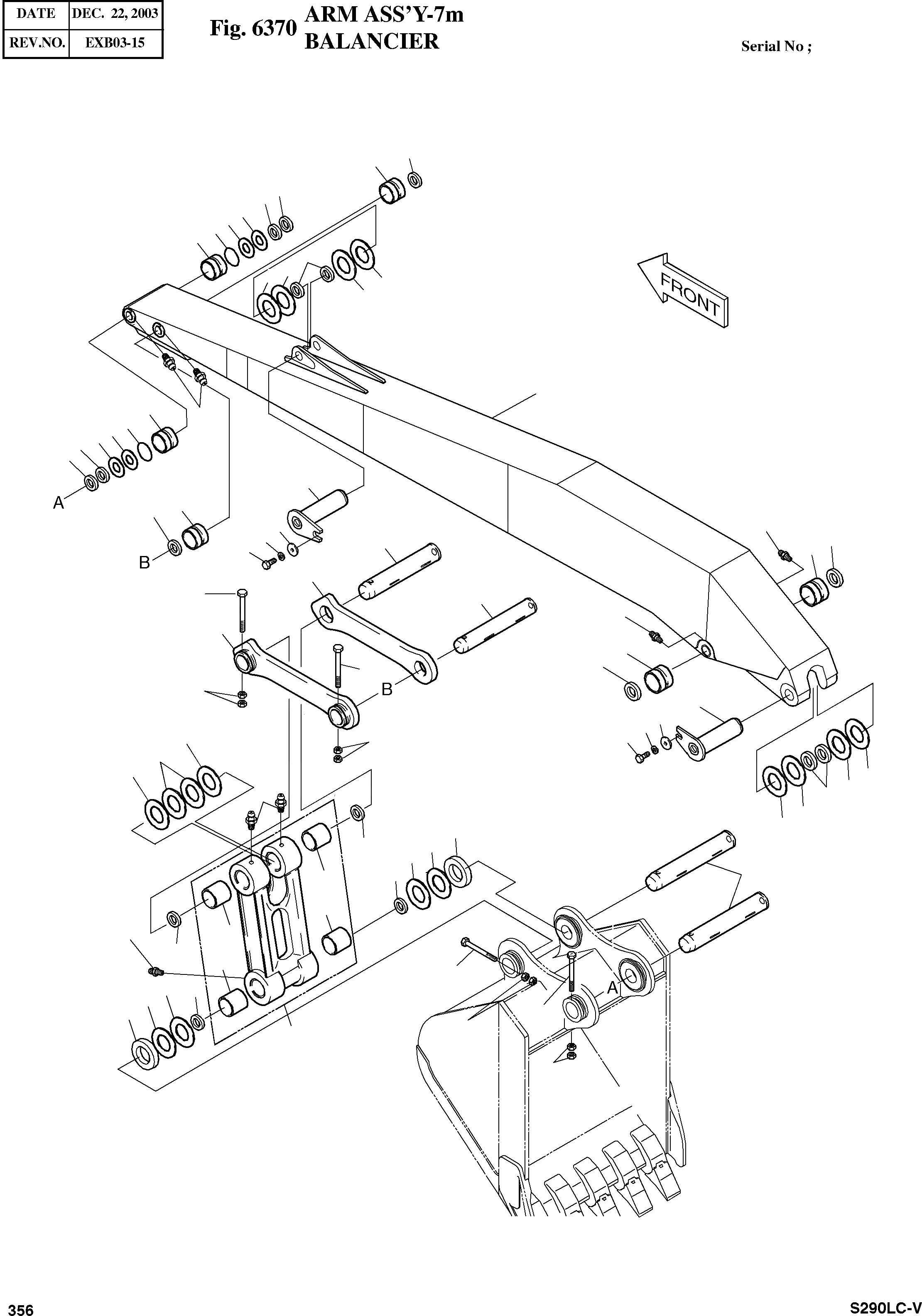 | DATE | DEC. 22, 2003 |
|---|---|
| REV.NO. | EXB03-15 |

Fig. 6370 ARM ASS'Y-7m
BALANCIER

Serial No ;

FRONT

A

B

B

A

356

S290LC-V