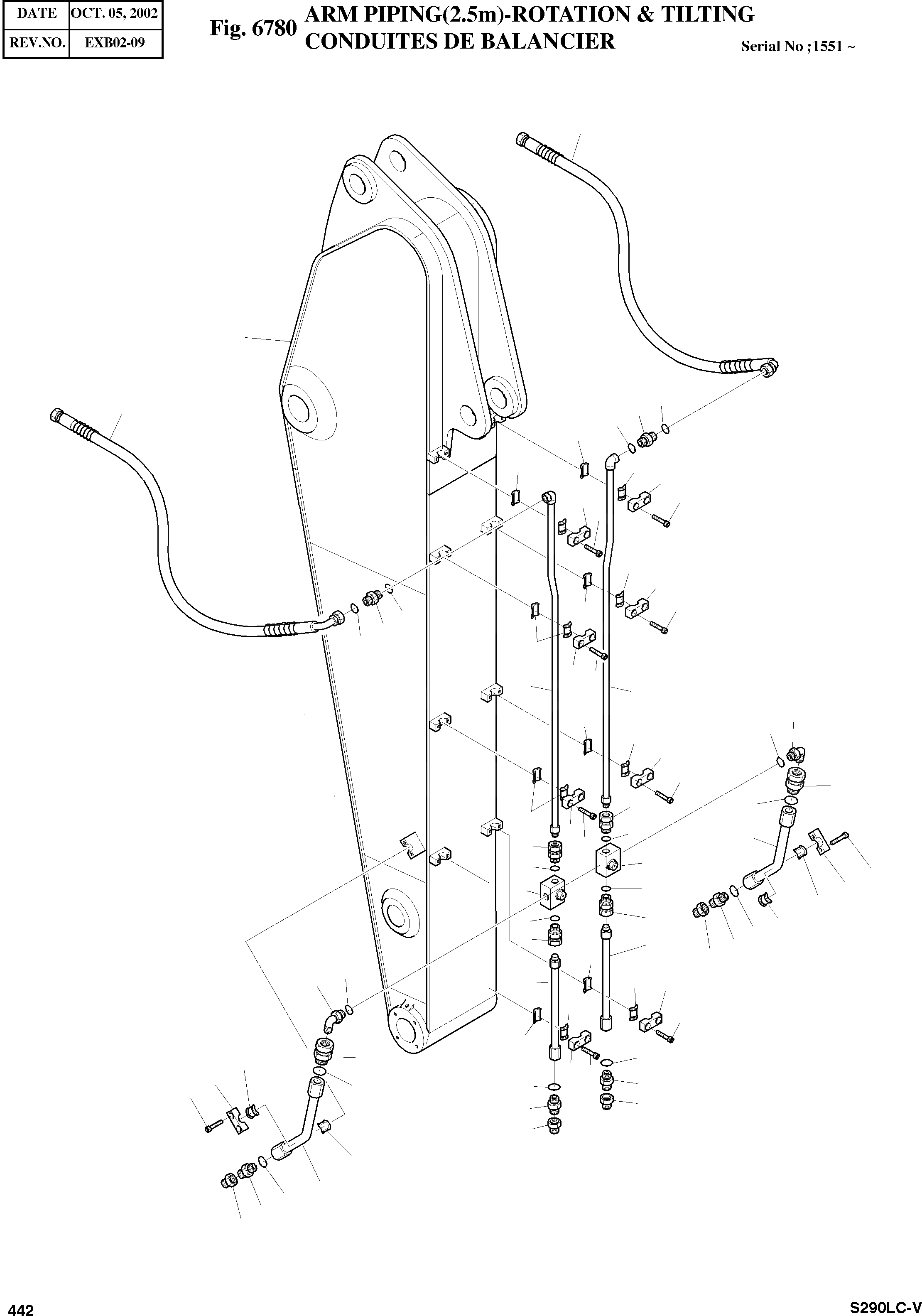 | DATE | OCT. 05, 2002 |
|---|---|
| REV.NO. | EXB02-09 |

Fig. 6780 ARM PIPING(2.5m)-ROTATION & TILTING
CONDUITES DE BALANCIER

Serial No ;1551 ~

442

S290LC-V