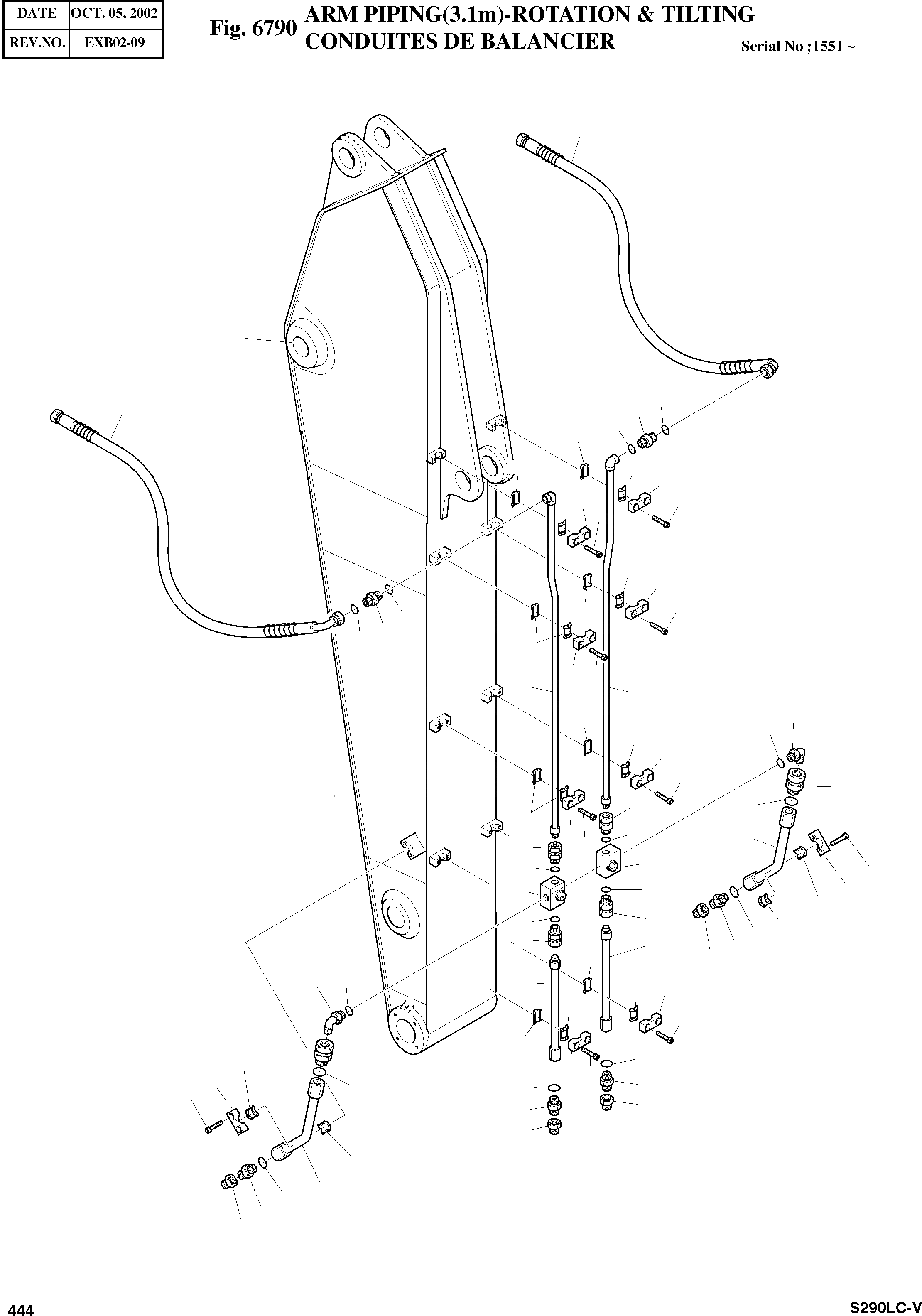 | DATE | OCT. 05, 2002 |
|---|---|
| REV.NO. | EXB02-09 |

Fig. 6790 ARM PIPING(3.1m)-ROTATION & TILTING
CONDUITES DE BALANCIER

Serial No ;1551 ~

444

S290LC-V