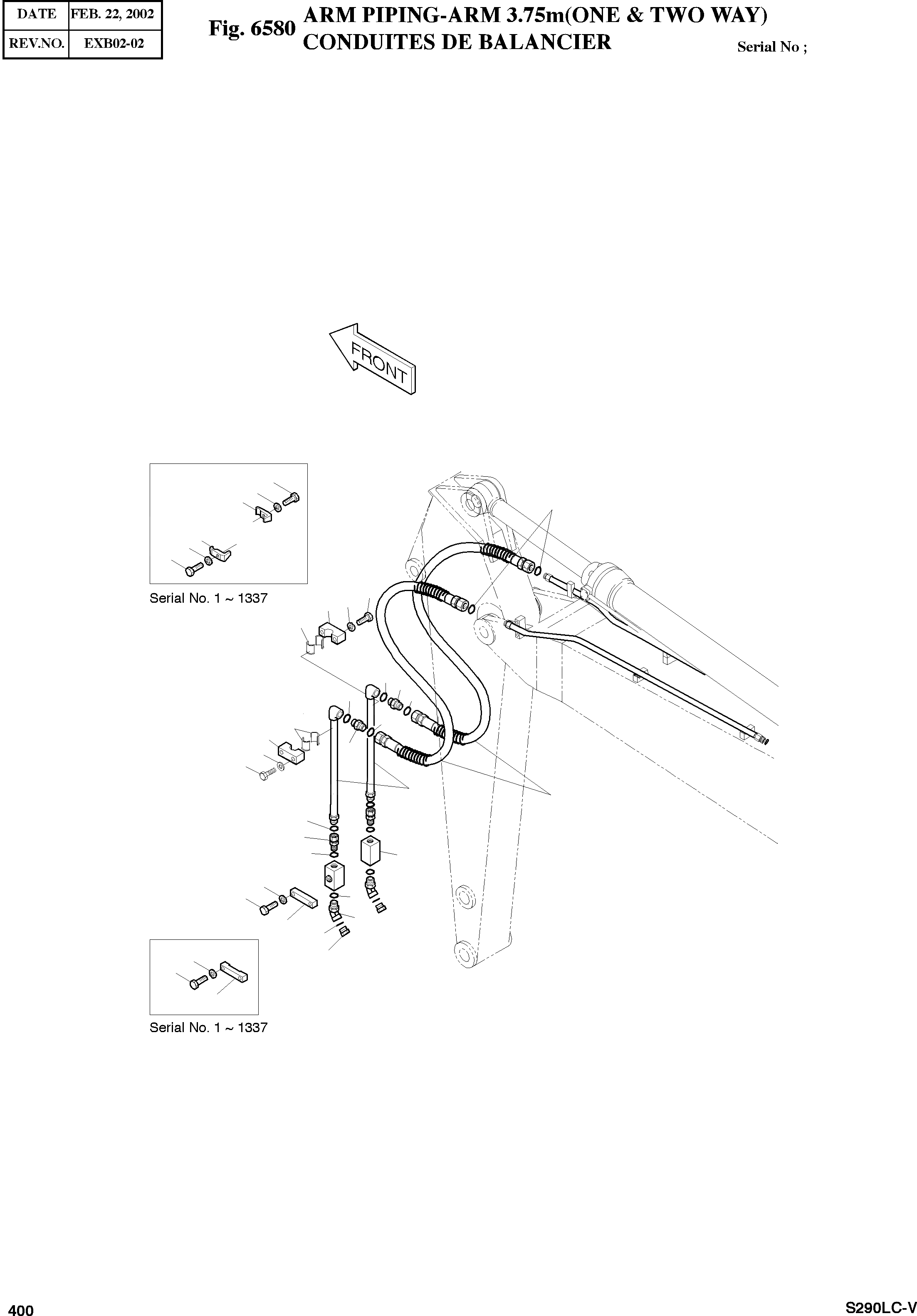 | DATE | FEB. 22, 2002 |
|---|---|
| REV.NO. | EXB02-02 |

Fig. 6580 ARM PIPING-ARM 3.75m(ONE & TWO WAY)
CONDUITES DE BALANCIER

Serial No ;

FRONT

Serial No. 1 ~ 1337

Serial No. 1 ~ 1337

400

S290LC-V