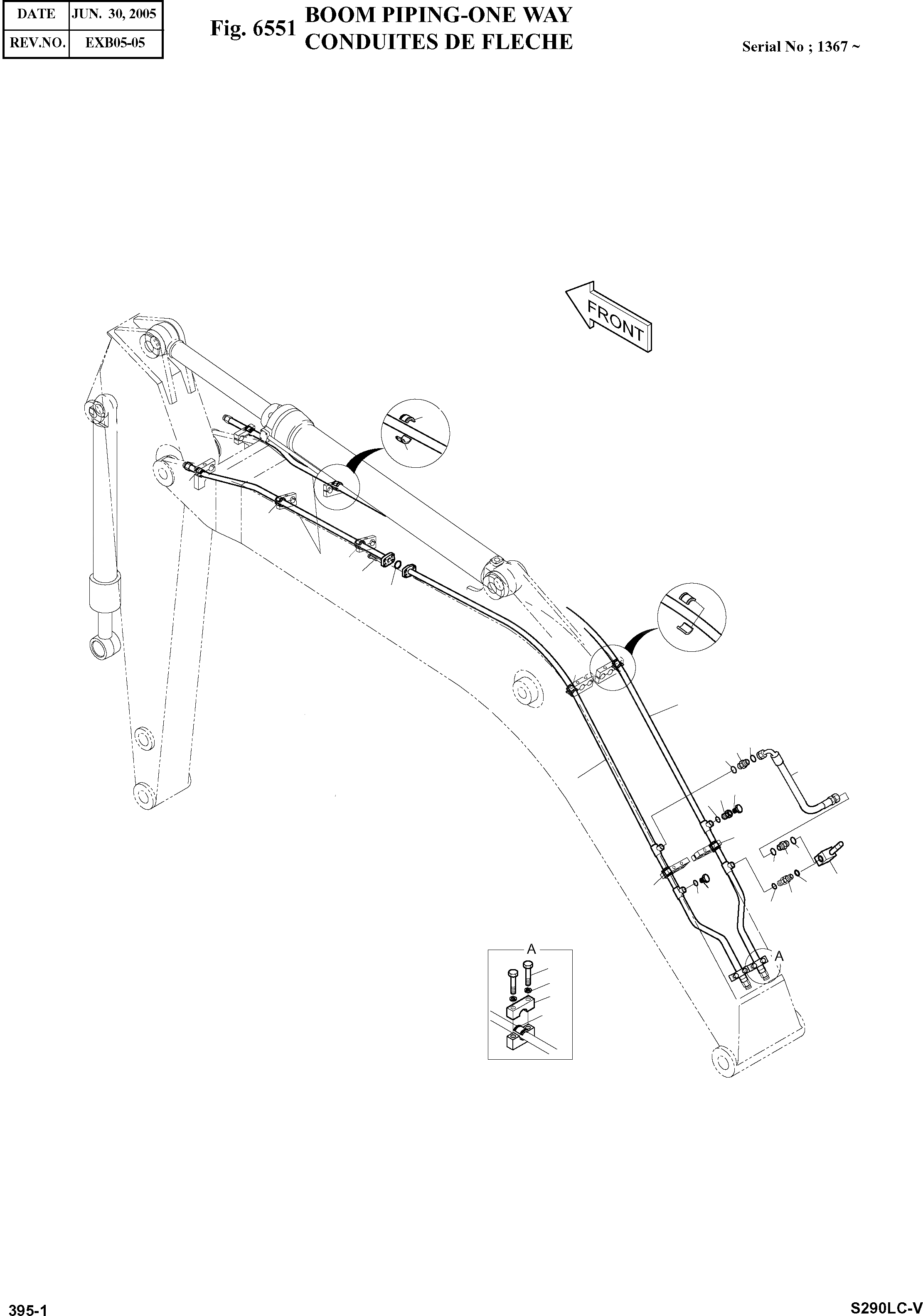 | DATE | JUN. 30, 2005 |
|---|---|
| REV.NO. | EXB05-05 |

Fig. 6551 BOOM PIPING-ONE WAY
CONDUITES DE FLECHE

Serial No ; 1367 ~

FRONT

A

A

395-1

S290LC-V