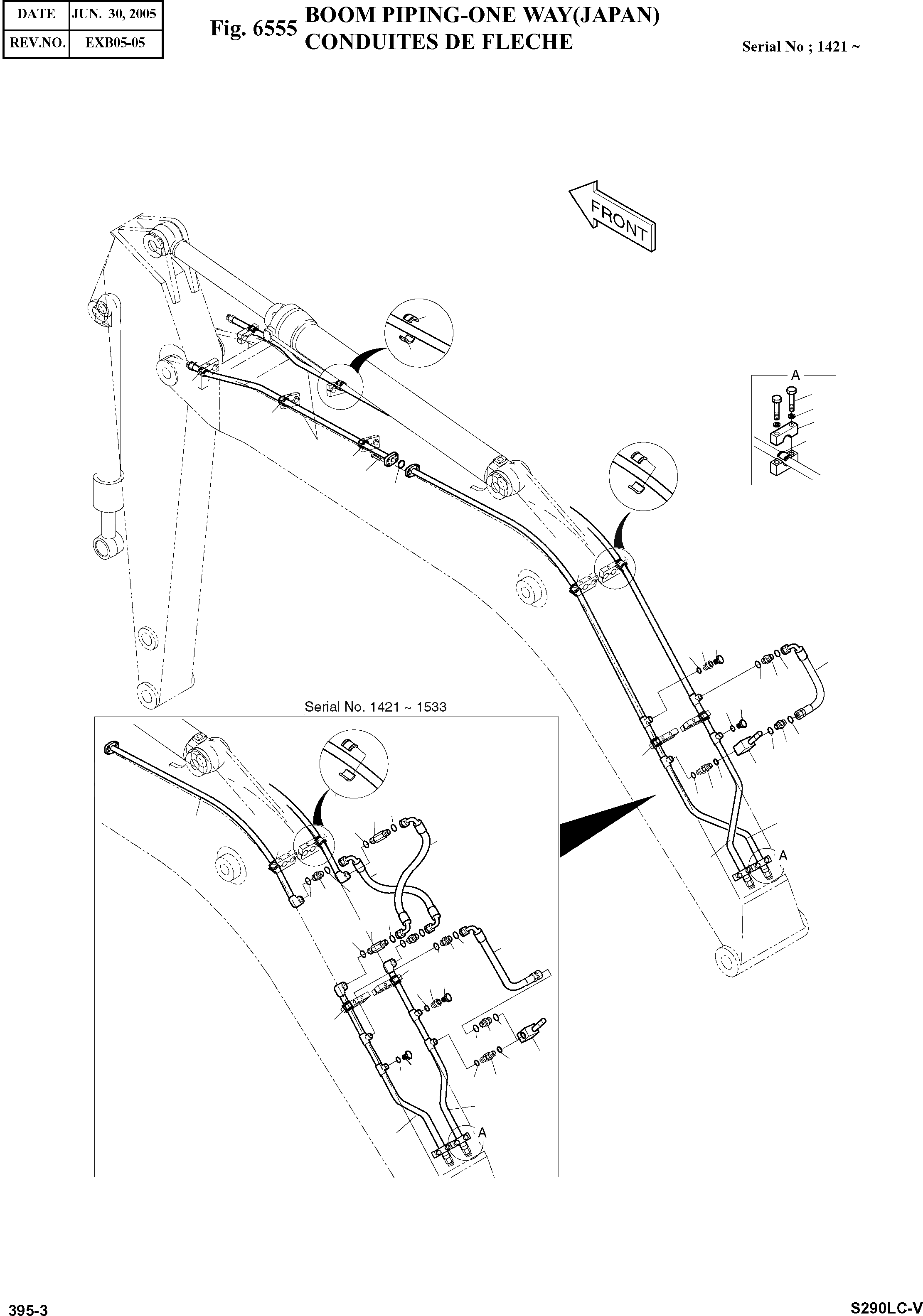 | DATE | JUN. 30, 2005 |
|---|---|
| REV.NO. | EXB05-05 |

Fig. 6555 BOOM PIPING-ONE WAY(JAPAN)
CONDUITES DE FLECHE

Serial No ; 1421 ~

FRONT

A

A

Serial No. 1421 ~ 1533

A

395-3

S290LC-V