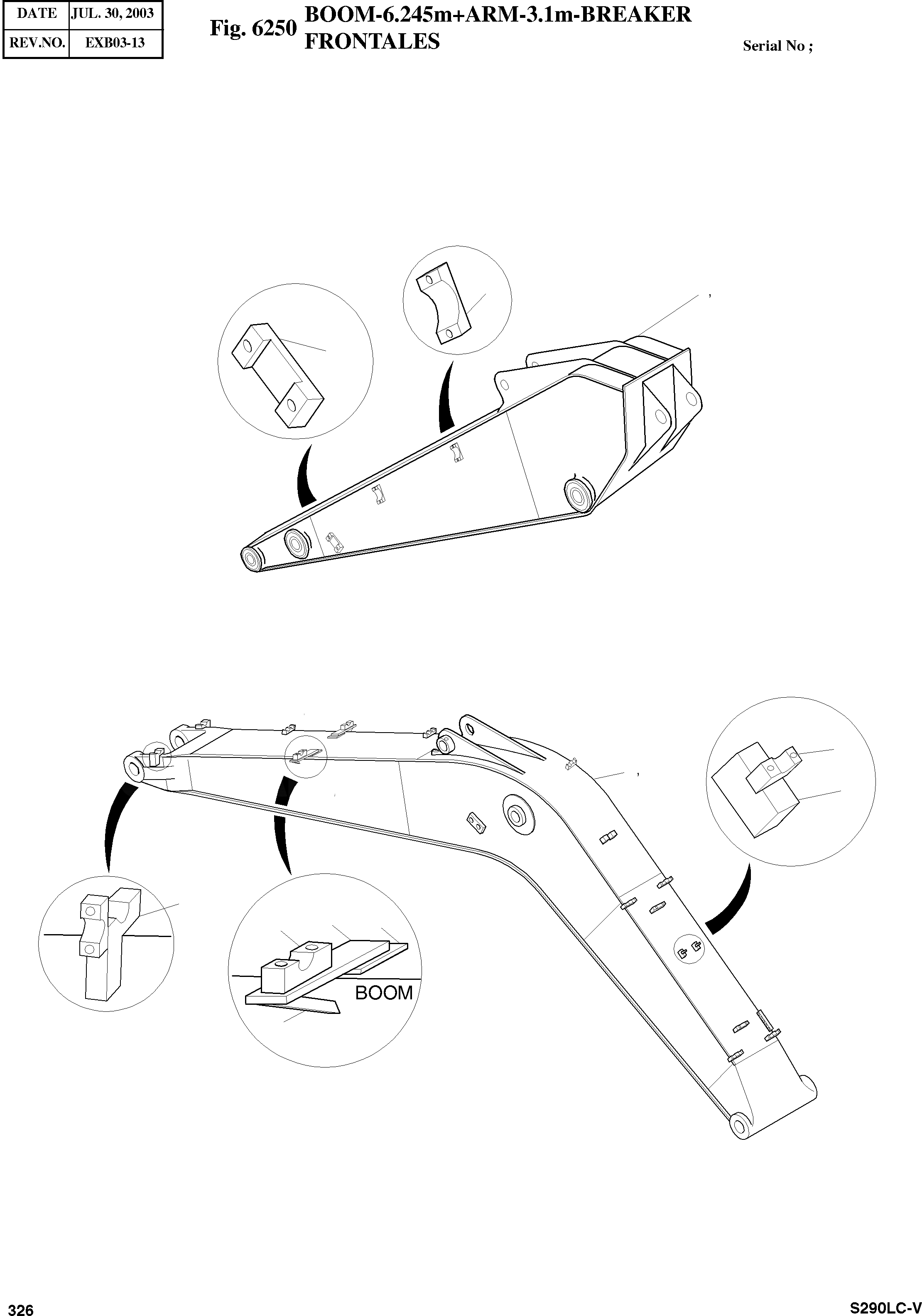 | DATE | JUL. 30, 2003 |
|---|---|
| REV.NO. | EXB03-13 |

Fig. 6250 BOOM-6.245m+ARM-3.1m-BREAKER FRONTALES

Serial No ;

BOOM

326

S290LC-V