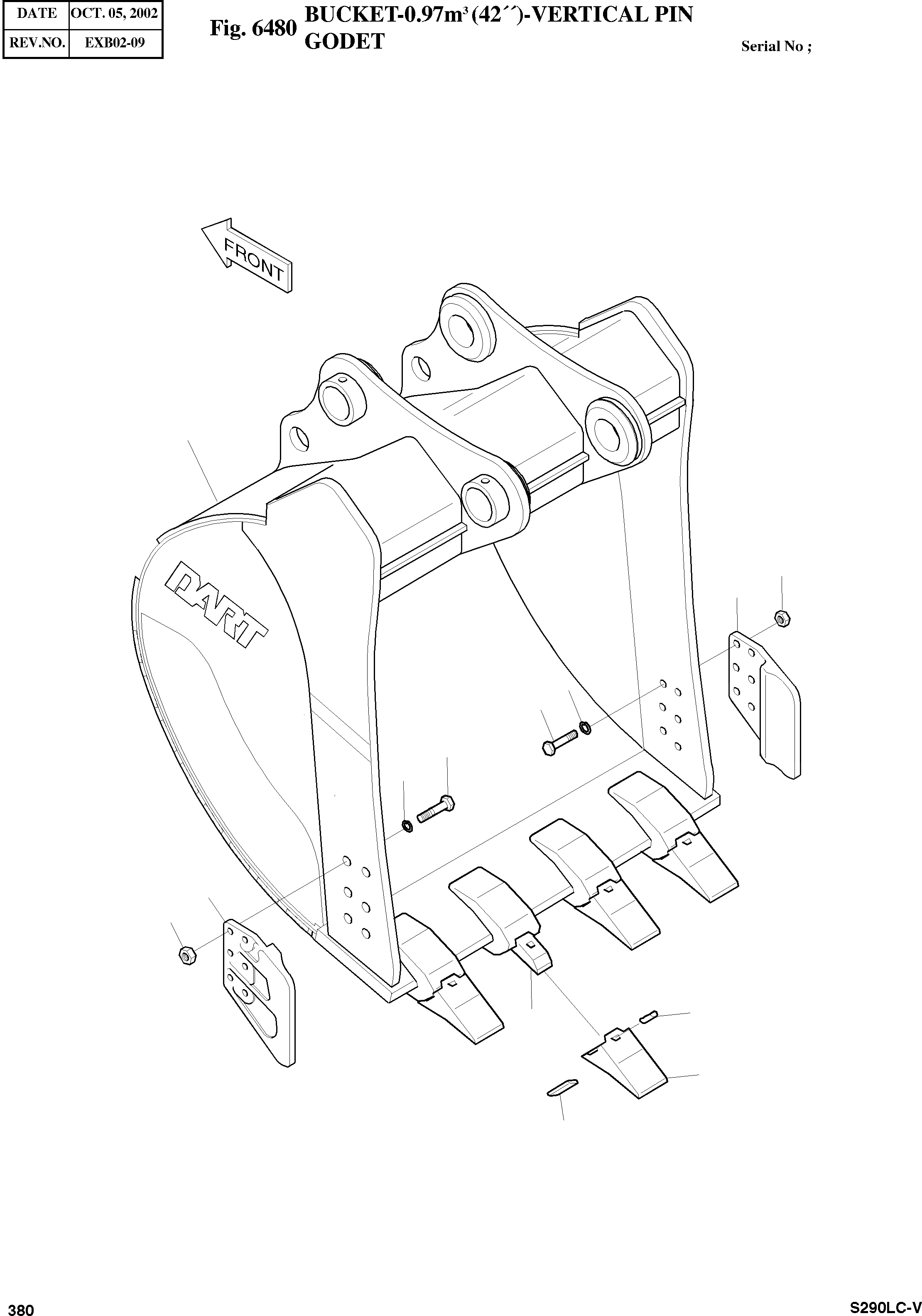 | DATE | OCT. 05, 2002 |
|---|---|
| REV.NO. | EXB02-09 |

Fig. 6480 BUCKET-0.97m³ (42´´)-VERTICAL PIN
GODET

Serial No ;

FRONT

DART

380

S290LC-V