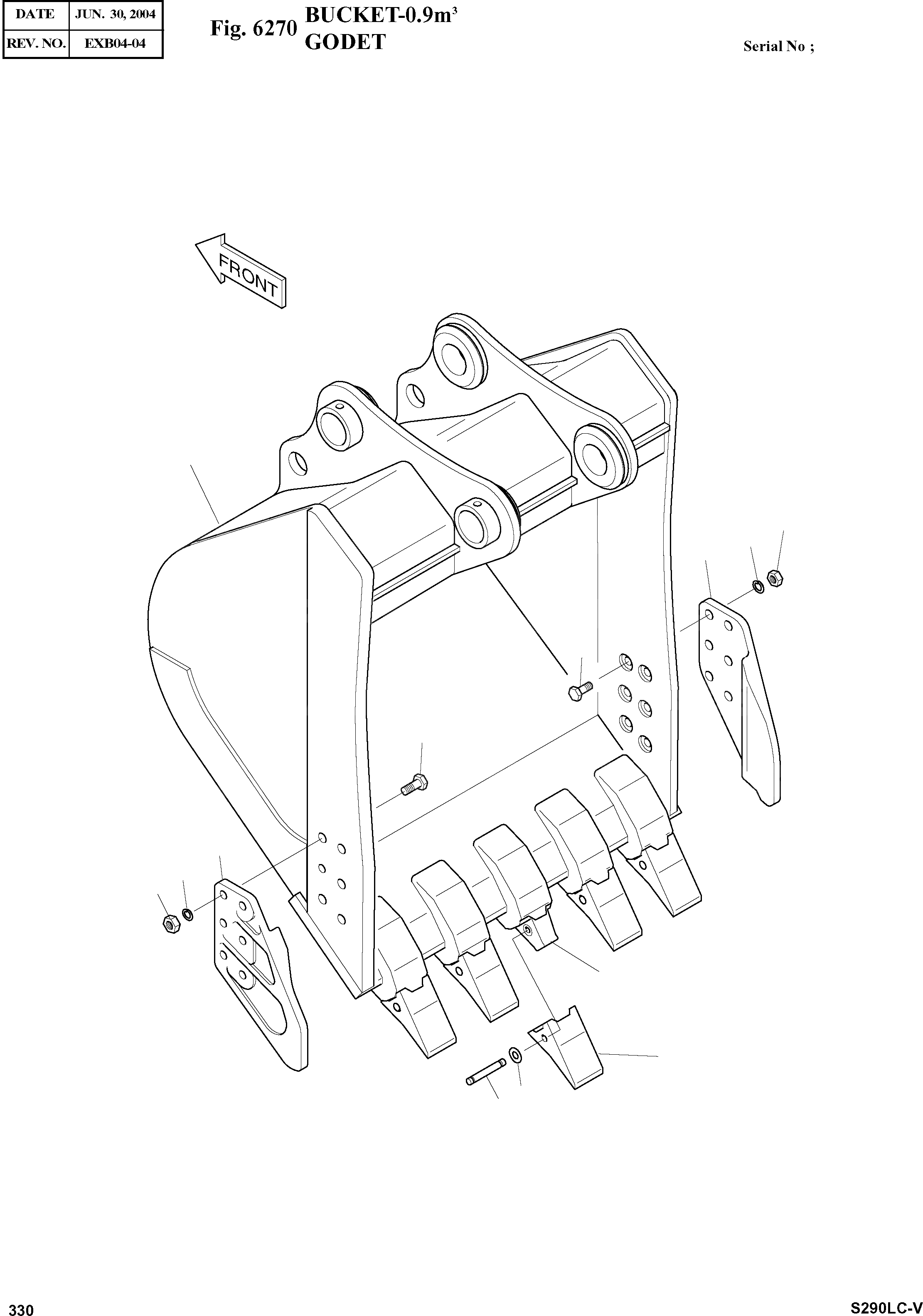 | DATE | JUN. 30, 2004 |
|---|---|
| REV. NO. | EXB04-04 |

Fig. 6270 BUCKET-0.9m$^3$
GODET

Serial No ;

FRONT

330

S290LC-V