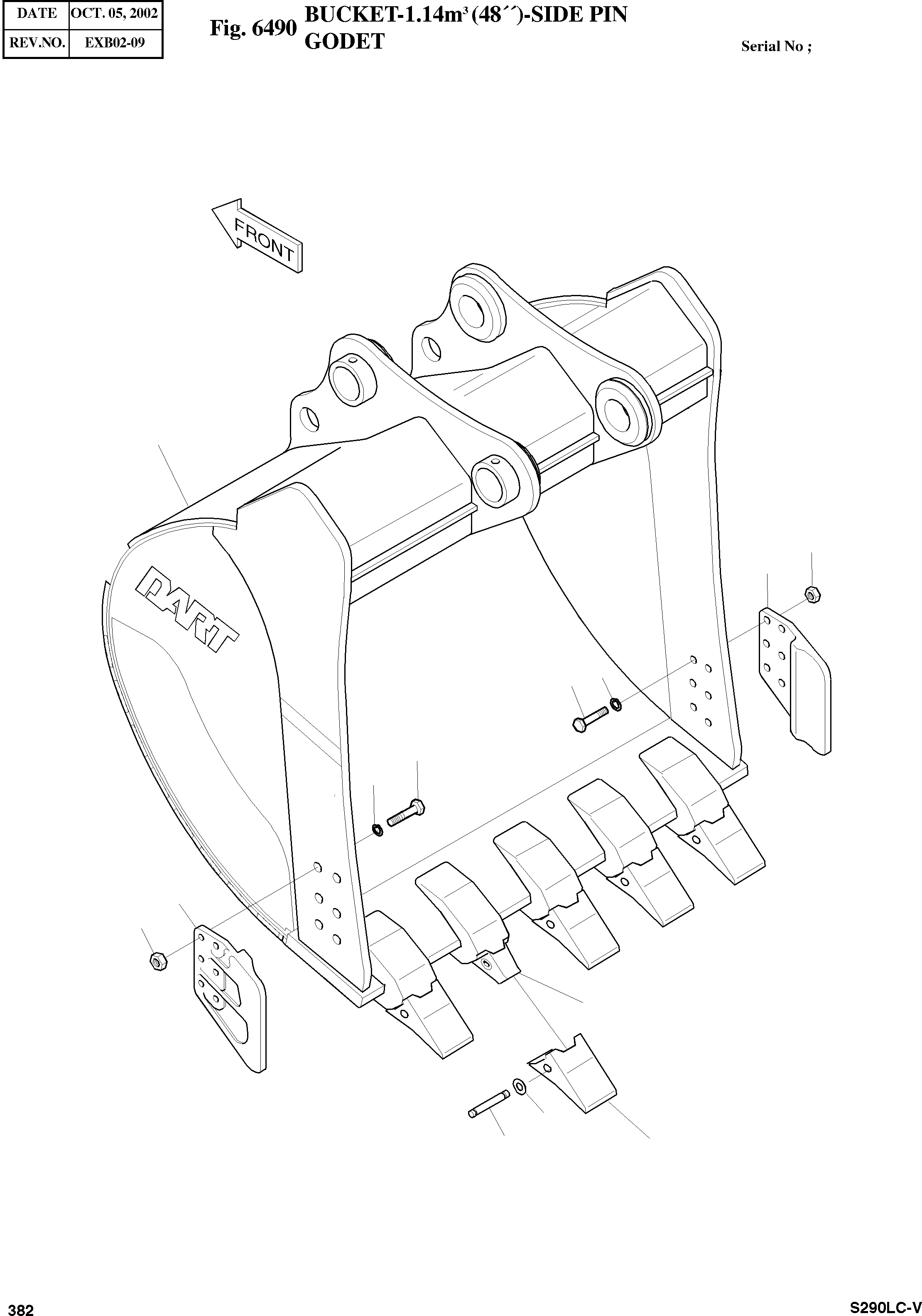 | DATE | OCT. 05, 2002 |
|---|---|
| REV.NO. | EXB02-09 |

Fig. 6490 BUCKET-1.14m$^3$ (48´´)-SIDE PIN
GODET

Serial No ;

FRONT

DART

382

S290LC-V