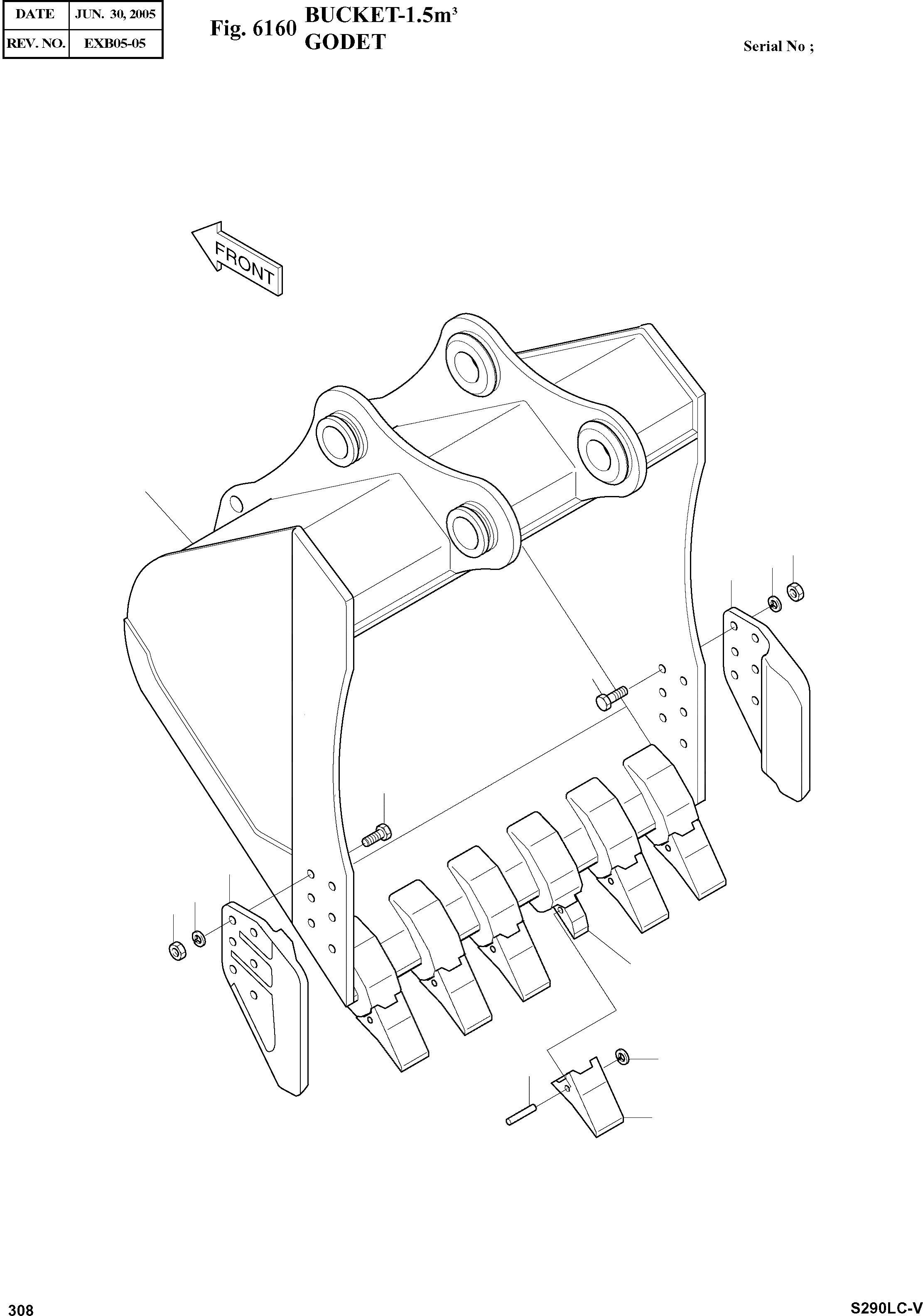 | DATE | JUN. 30, 2005 |
|---|---|
| REV. NO. | EXB05-05 |

Fig. 6160 BUCKET-1.5m$^3$
GODET

Serial No ;

FRONT

308

S290LC-V